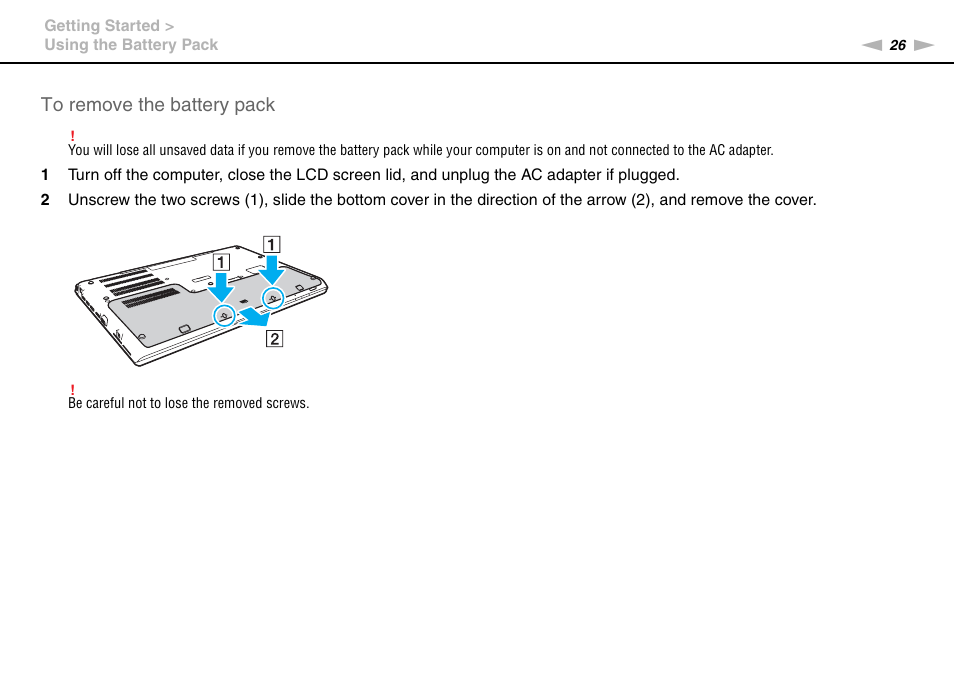 Getting Started >
Using the Battery Pack

26

To remove the battery pack

!
You will lose all unsaved data if you remove the battery pack while your computer is on and not connected to the AC adapter.

1 Turn off the computer, close the LCD screen lid, and unplug the AC adapter if plugged.

2 Unscrew the two screws (1), slide the bottom cover in the direction of the arrow (2), and remove the cover.

1
1
2

!
Be careful not to lose the removed screws.