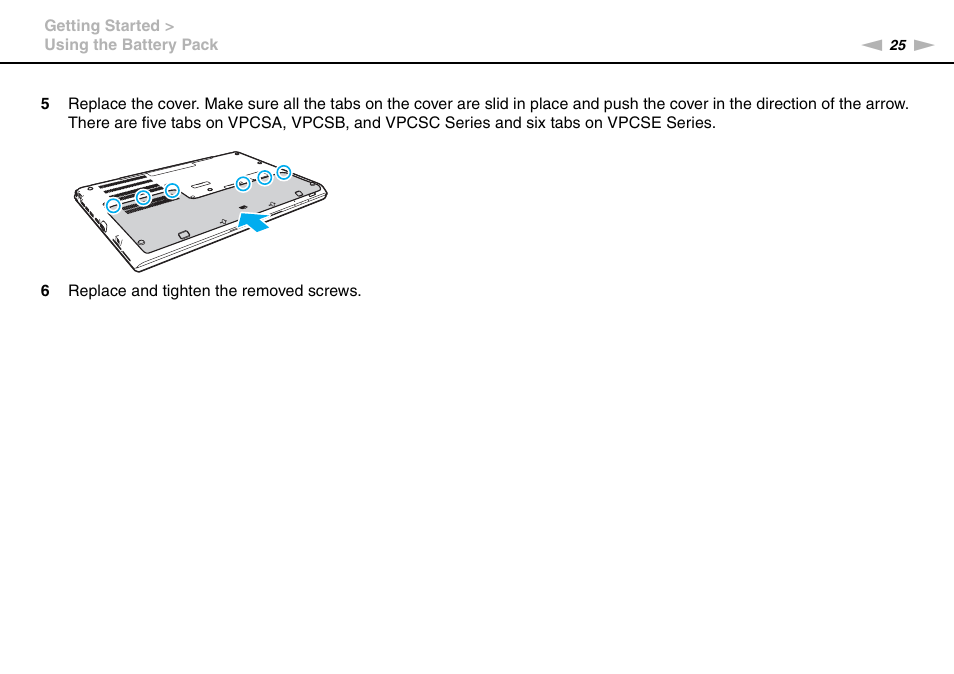 Getting Started >
Using the Battery Pack

25

5 Replace the cover. Make sure all the tabs on the cover are slid in place and push the cover in the direction of the arrow. There are five tabs on VPCSA, VPCSB, and VPCSC Series and six tabs on VPCSE Series.

6 Replace and tighten the removed screws.