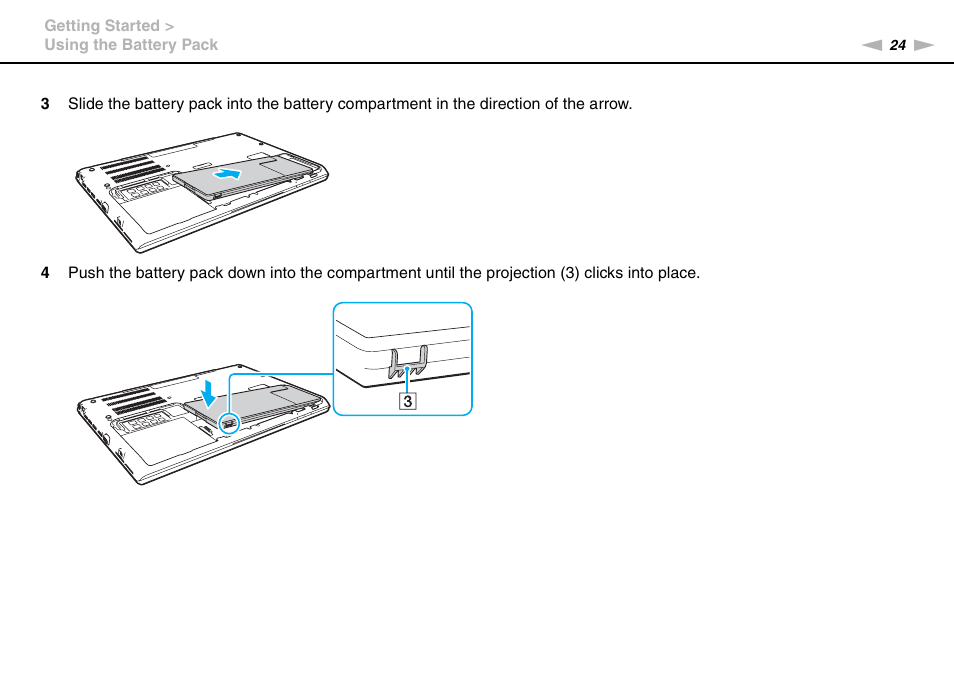 Getting Started >
Using the Battery Pack

24

3 Slide the battery pack into the battery compartment in the direction of the arrow.

4 Push the battery pack down into the compartment until the projection (3) clicks into place.

3