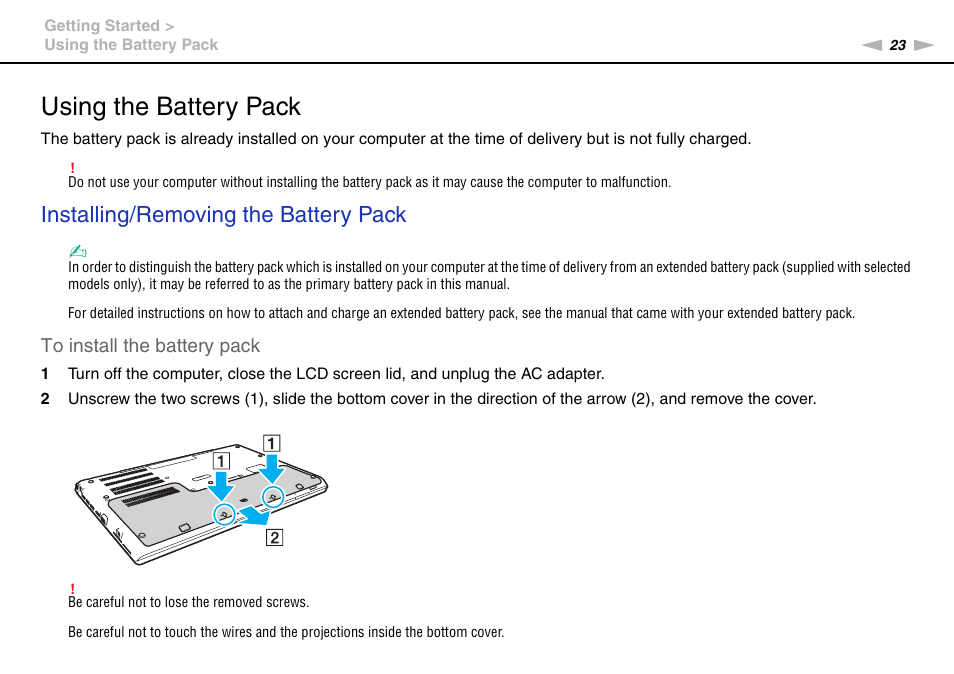 Getting Started >
Using the Battery Pack

23

Using the Battery Pack

The battery pack is already installed on your computer at the time of delivery but is not fully charged.

!
Do not use your computer without installing the battery pack as it may cause the computer to malfunction.

Installing/Removing the Battery Pack

In order to distinguish the battery pack which is installed on your computer at the time of delivery from an extended battery pack (supplied with selected models only), it may be referred to as the primary battery pack in this manual.

For detailed instructions on how to attach and charge an extended battery pack, see the manual that came with your extended battery pack.

To install the battery pack

1 Turn off the computer, close the LCD screen lid, and unplug the AC adapter.

2 Unscrew the two screws (1), slide the bottom cover in the direction of the arrow (2), and remove the cover.

1

1

2

!
Be careful not to lose the removed screws.

Be careful not to touch the wires and the projections inside the bottom cover.