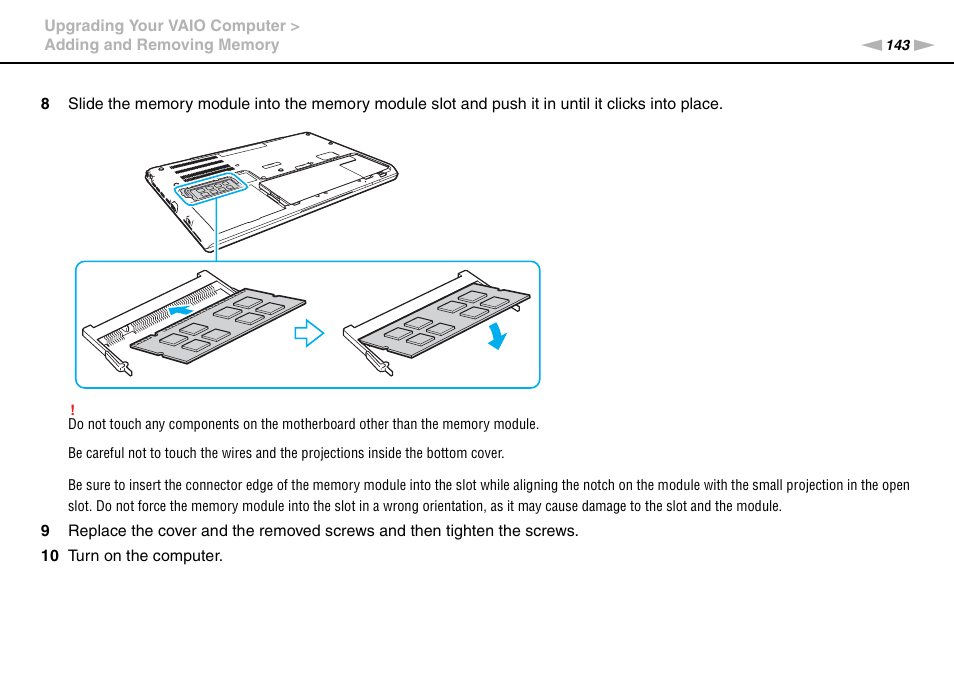 Upgrading Your VAIO Computer >
Adding and Removing Memory

143

8 Slide the memory module into the memory module slot and push it in until it clicks into place.

!
Do not touch any components on the motherboard other than the memory module.

Be careful not to touch the wires and the projections inside the bottom cover.

Be sure to insert the connector edge of the memory module into the slot while aligning the notch on the module with the small projection in the open slot. Do not force the memory module into the slot in a wrong orientation, as it may cause damage to the slot and the module.

9 Replace the cover and the removed screws and then tighten the screws.

10 Turn on the computer.