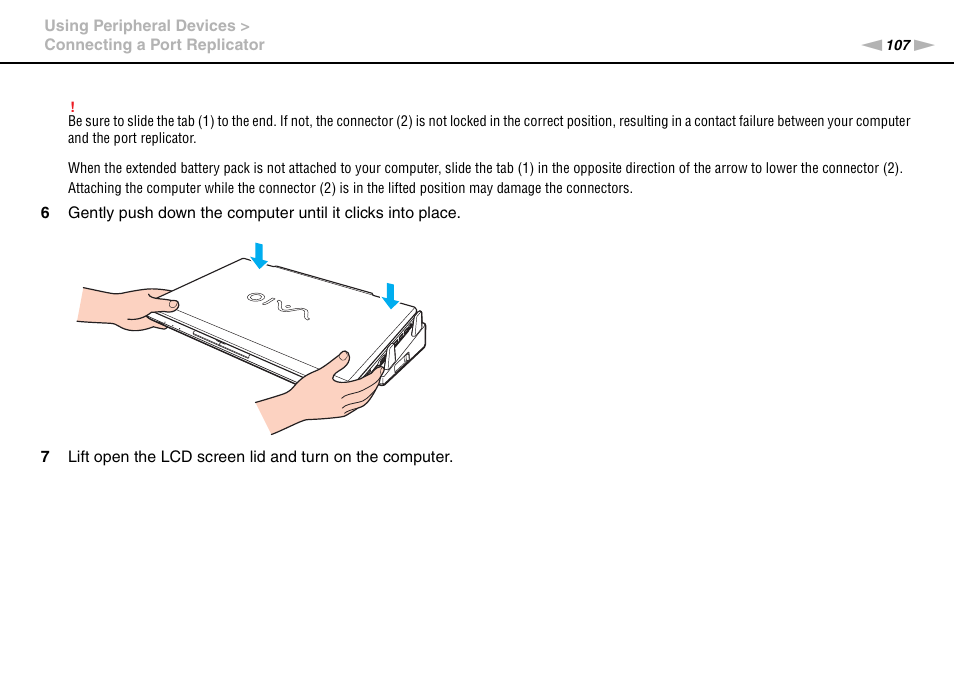 Using Peripheral Devices >
Connecting a Port Replicator

107

!
Be sure to slide the tab (1) to the end. If not, the connector (2) is not locked in the correct position, resulting in a contact failure between your computer and the port replicator.

When the extended battery pack is not attached to your computer, slide the tab (1) in the opposite direction of the arrow to lower the connector (2). Attaching the computer while the connector (2) is in the lifted position may damage the connectors.

6 Gently push down the computer until it clicks into place.

VAIO

7 Lift open the LCD screen lid and turn on the computer.