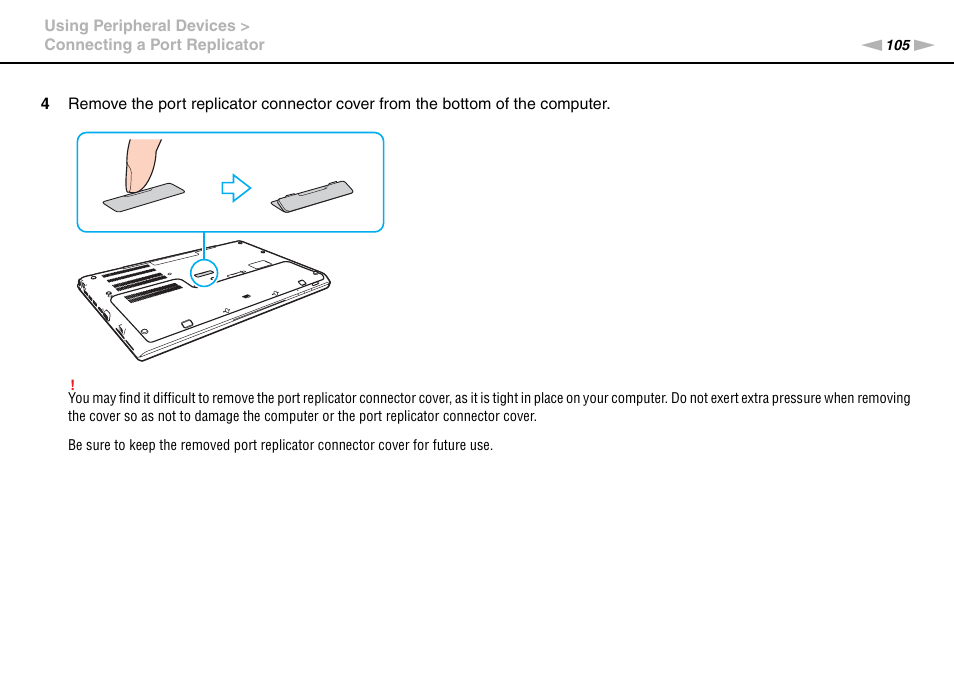 Using Peripheral Devices >
Connecting a Port Replicator

105

4 Remove the port replicator connector cover from the bottom of the computer.

!
You may find it difficult to remove the port replicator connector cover, as it is tight in place on your computer. Do not exert extra pressure when removing the cover so as not to damage the computer or the port replicator connector cover.

Be sure to keep the removed port replicator connector cover for future use.