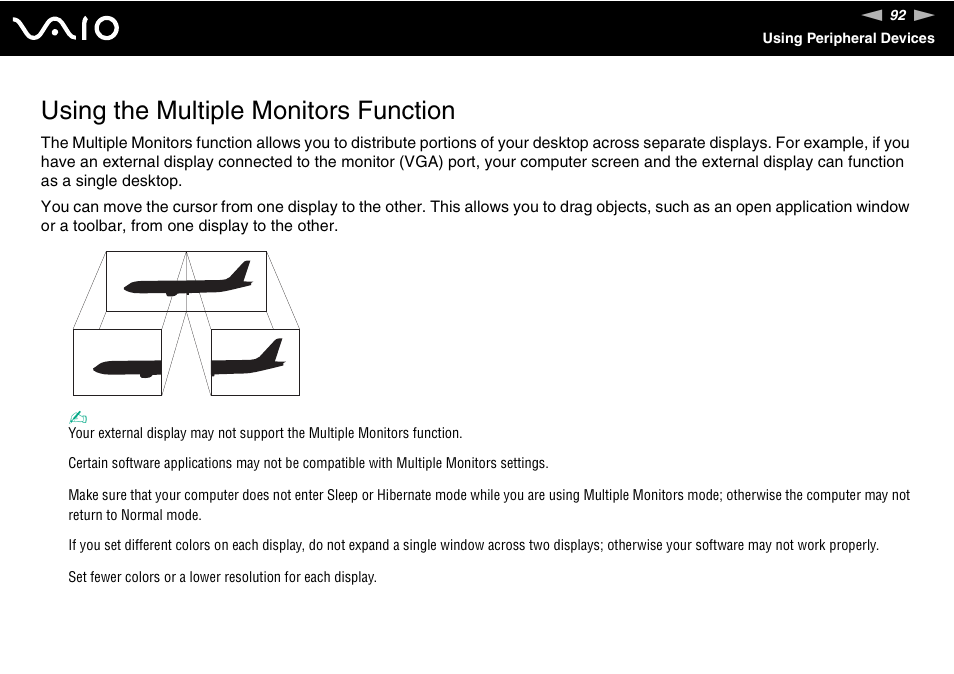 VAIO

92

Using Peripheral Devices

Using the Multiple Monitors Function

The Multiple Monitors function allows you to distribute portions of your desktop across separate displays. For example, if you have an external display connected to the monitor (VGA) port, your computer screen and the external display can function as a single desktop.

You can move the cursor from one display to the other. This allows you to drag objects, such as an open application window or a toolbar, from one display to the other.

Your external display may not support the Multiple Monitors function.

Certain software applications may not be compatible with Multiple Monitors settings.

Make sure that your computer does not enter Sleep or Hibernate mode while you are using Multiple Monitors mode; otherwise the computer may not return to Normal mode.

If you set different colors on each display, do not expand a single window across two displays; otherwise your software may not work properly.

Set fewer colors or a lower resolution for each display.