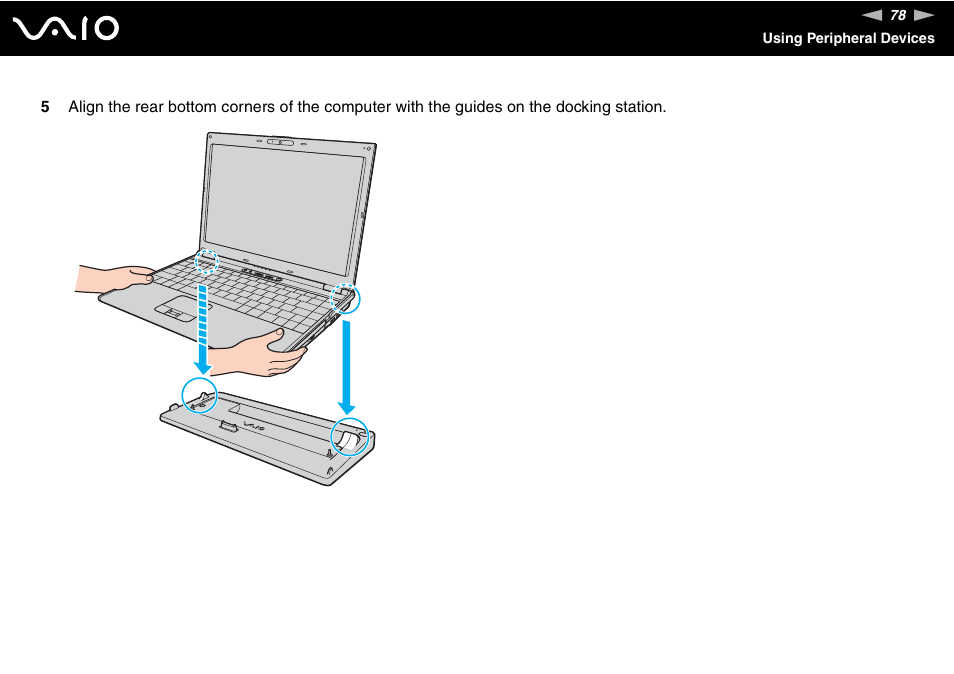 VAIO

78

Using Peripheral Devices

5 Align the rear bottom corners of the computer with the guides on the docking station.