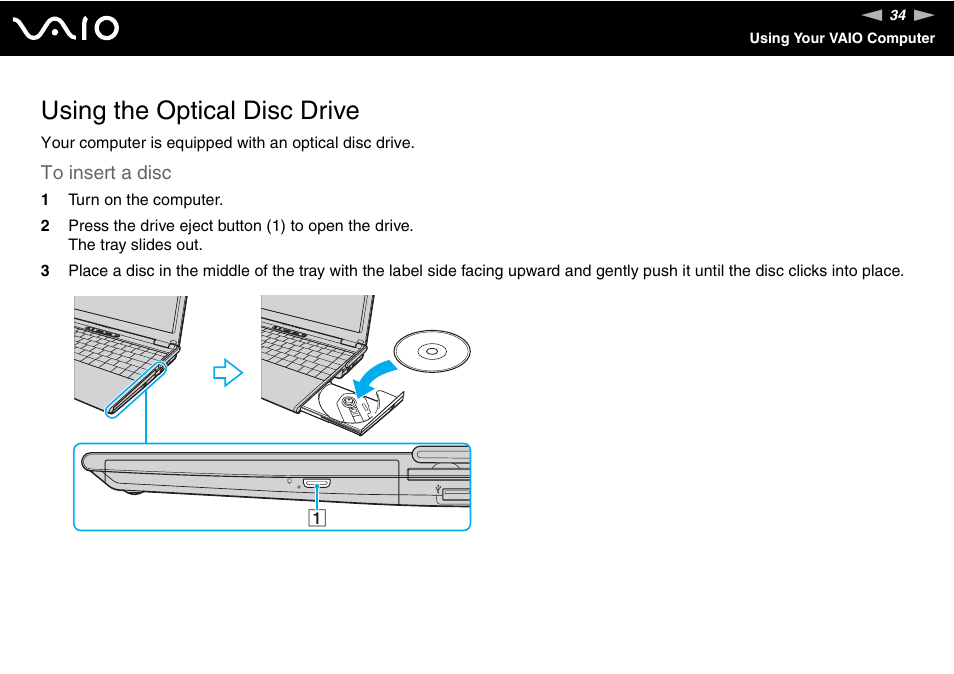 VAIO

34

Using Your VAIO Computer

Using the Optical Disc Drive

Your computer is equipped with an optical disc drive.

To insert a disc

1 Turn on the computer.

2 Press the drive eject button (1) to open the drive.
The tray slides out.

3 Place a disc in the middle of the tray with the label side facing upward and gently push it until the disc clicks into place.

1