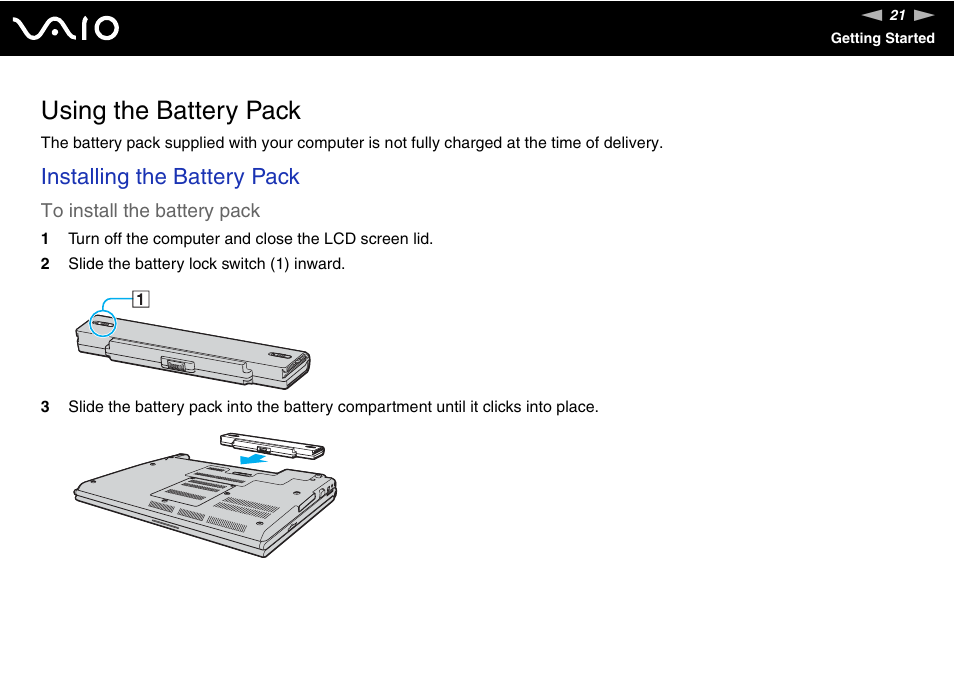 VAIO

21

Getting Started

Using the Battery Pack

The battery pack supplied with your computer is not fully charged at the time of delivery.

Installing the Battery Pack

To install the battery pack

1 Turn off the computer and close the LCD screen lid.

2 Slide the battery lock switch (1) inward.

1

3 Slide the battery pack into the battery compartment until it clicks into place.