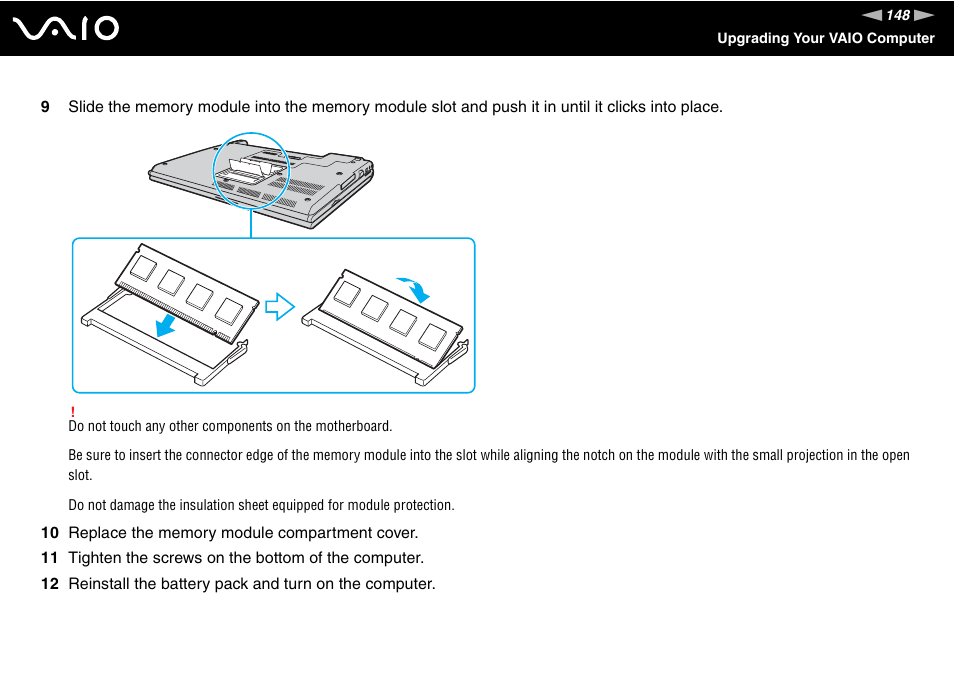 VAIO

148

Upgrading Your VAIO Computer

9 Slide the memory module into the memory module slot and push it in until it clicks into place.

!
Do not touch any other components on the motherboard.

Be sure to insert the connector edge of the memory module into the slot while aligning the notch on the module with the small projection in the open slot.

Do not damage the insulation sheet equipped for module protection.

10 Replace the memory module compartment cover.

11 Tighten the screws on the bottom of the computer.

12 Reinstall the battery pack and turn on the computer.