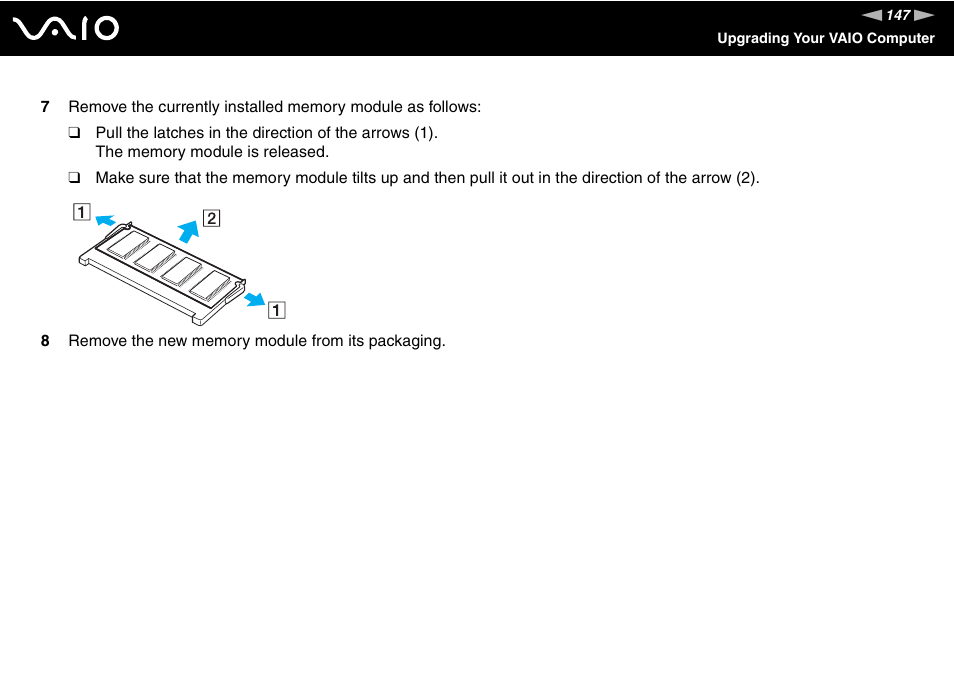 VAIO

147

Upgrading Your VAIO Computer

7 Remove the currently installed memory module as follows:

❑ Pull the latches in the direction of the arrows (1).
The memory module is released.

❑ Make sure that the memory module tilts up and then pull it out in the direction of the arrow (2).

1

2

1

8 Remove the new memory module from its packaging.