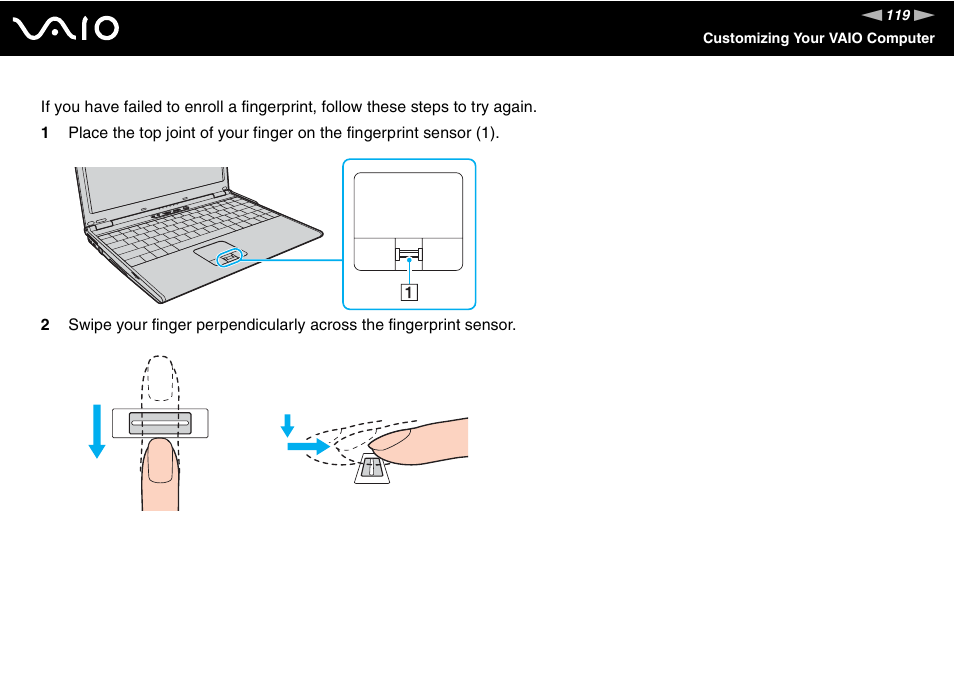 VAIO

119

Customizing Your VAIO Computer

If you have failed to enroll a fingerprint, follow these steps to try again.

1 Place the top joint of your finger on the fingerprint sensor (1).

1

2 Swipe your finger perpendicularly across the fingerprint sensor.