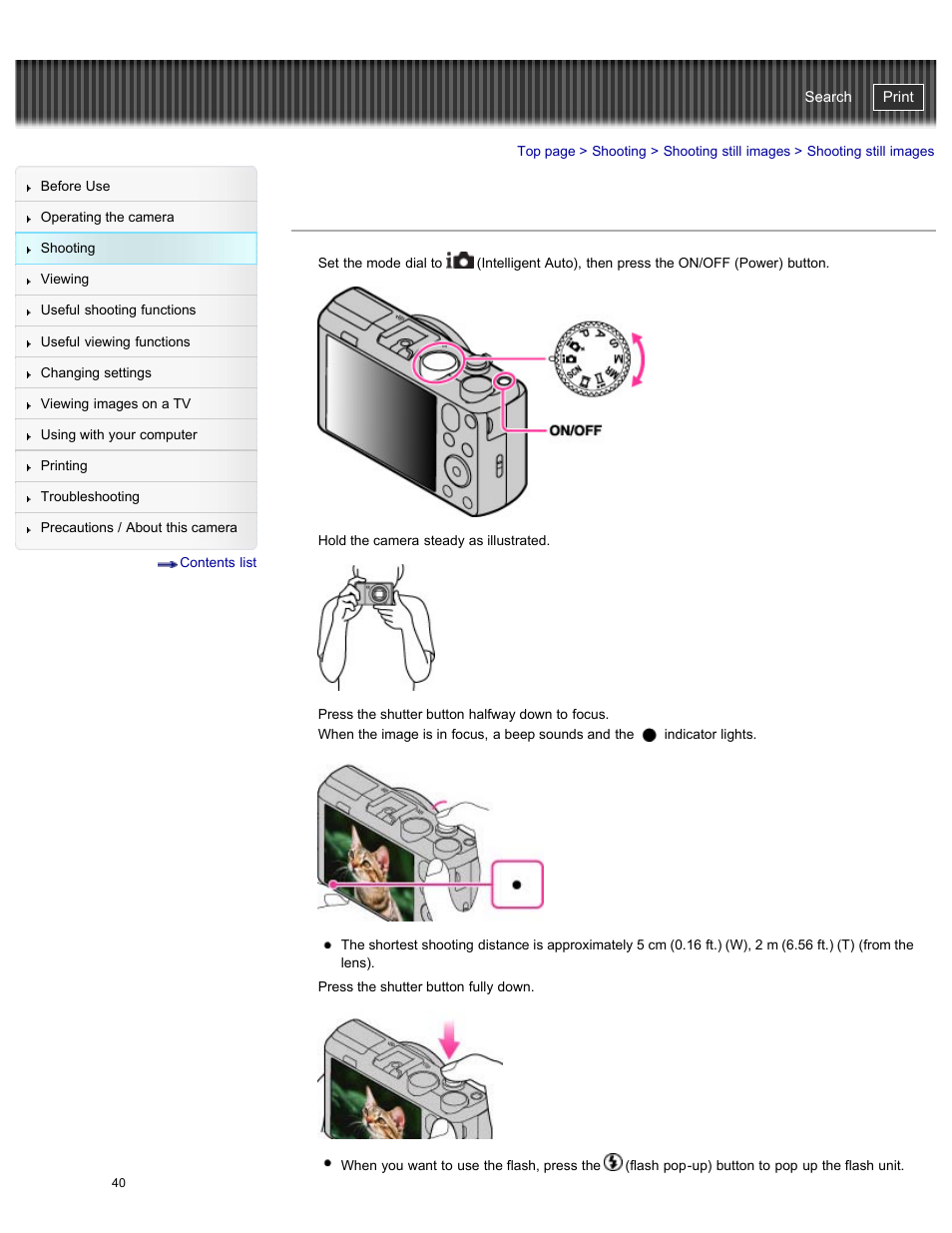 Search Print

Top page > Shooting > Shooting still images > Shooting still images

Before Use
Operating the camera
Shooting
Viewing
Useful shooting functions
Useful viewing functions
Changing settings
Viewing images on a TV
Using with your computer
Printing
Troubleshooting
Precautions / About this camera

Contents list

Set the mode dial to (Intelligent Auto), then press the ON/OFF (Power) button.

ON/OFF

Hold the camera steady as illustrated.

Press the shutter button halfway down to focus.
When the image is in focus, a beep sounds and the ● indicator lights.

- The shortest shooting distance is approximately 5 cm (0.16 ft.) (W), 2 m (6.56 ft.) (T) (from the lens).

Press the shutter button fully down.

- When you want to use the flash, press the (flash pop-up) button to pop up the flash unit.

40