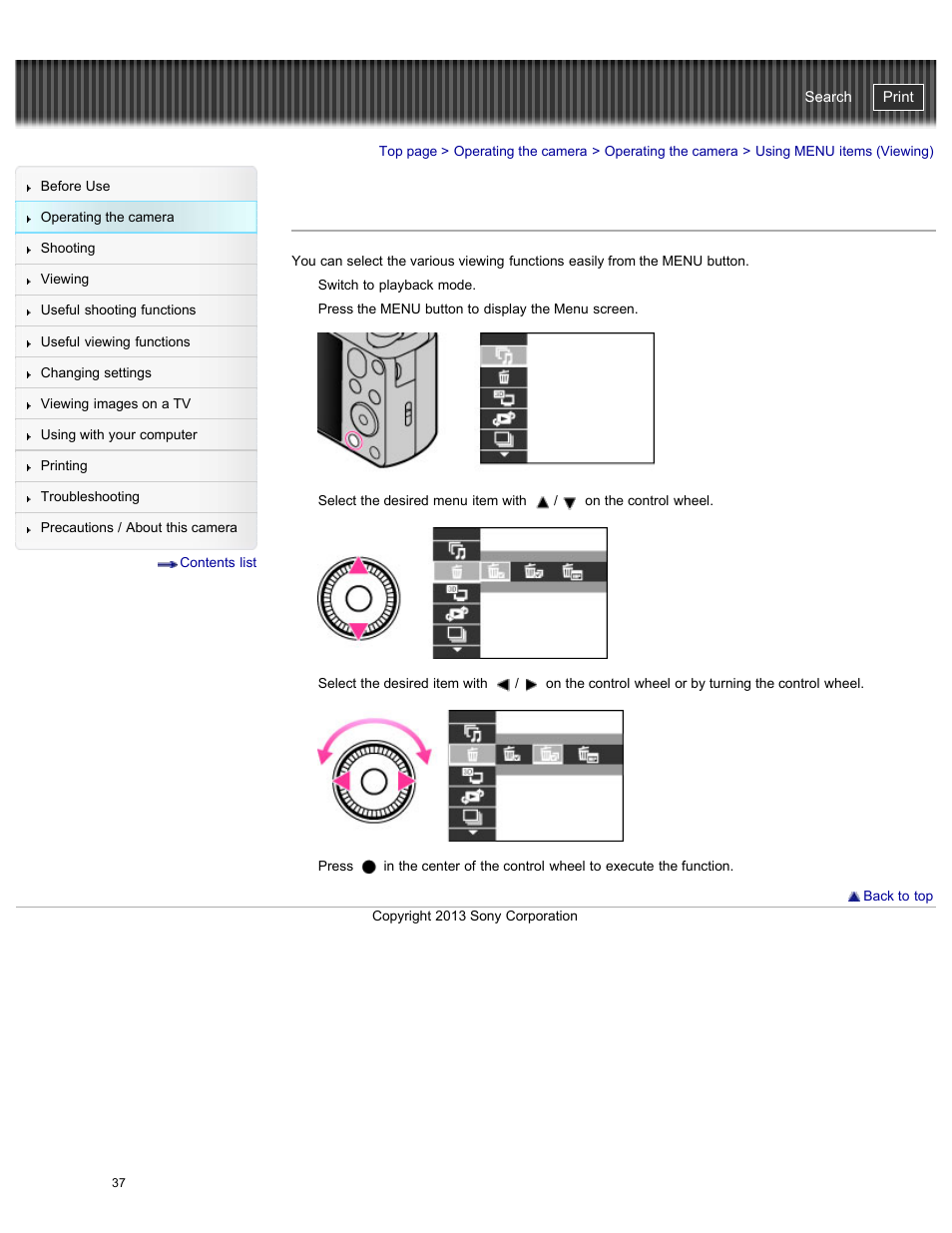 Search Print

Top page > Operating the camera > Operating the camera > Using MENU items (Viewing)

Before Use
Operating the camera
Shooting
Viewing
Useful shooting functions
Useful viewing functions
Changing settings
Viewing images on a TV
Using with your computer
Printing
Troubleshooting
Precautions / About this camera

Contents list

You can select the various viewing functions easily from the MENU button.

Switch to playback mode.

Press the MENU button to display the Menu screen.

Select the desired menu item with ▲ / ▼ on the control wheel.

Select the desired item with ◀ / ▶ on the control wheel or by turning the control wheel.

Press ● in the center of the control wheel to execute the function.

Back to top

Copyright 2013 Sony Corporation

37