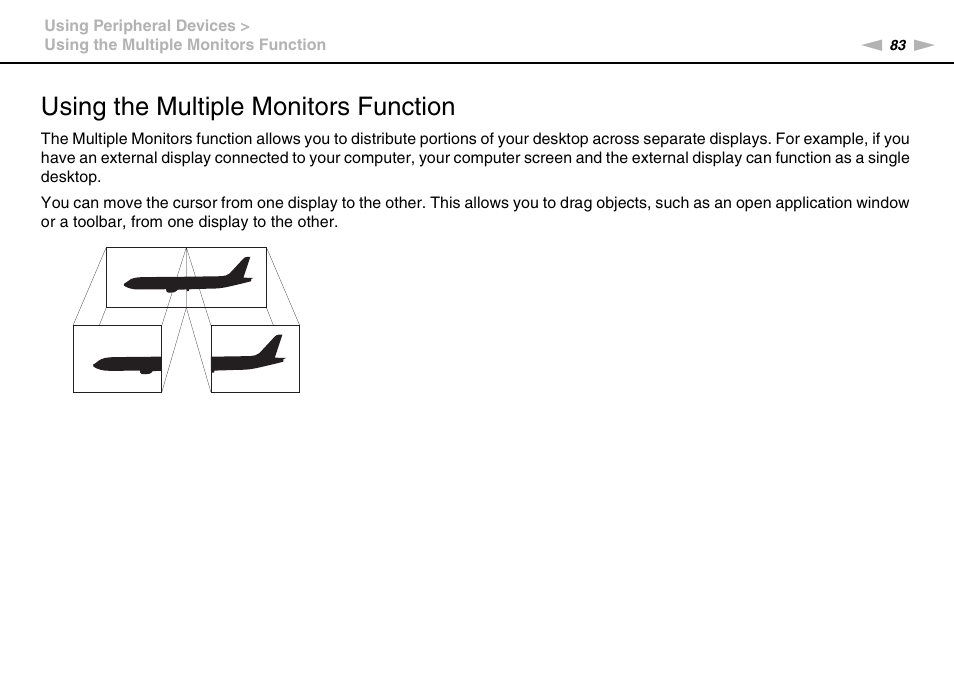 Using Peripheral Devices >
Using the Multiple Monitors Function

83

Using the Multiple Monitors Function

The Multiple Monitors function allows you to distribute portions of your desktop across separate displays. For example, if you have an external display connected to your computer, your computer screen and the external display can function as a single desktop.

You can move the cursor from one display to the other. This allows you to drag objects, such as an open application window or a toolbar, from one display to the other.