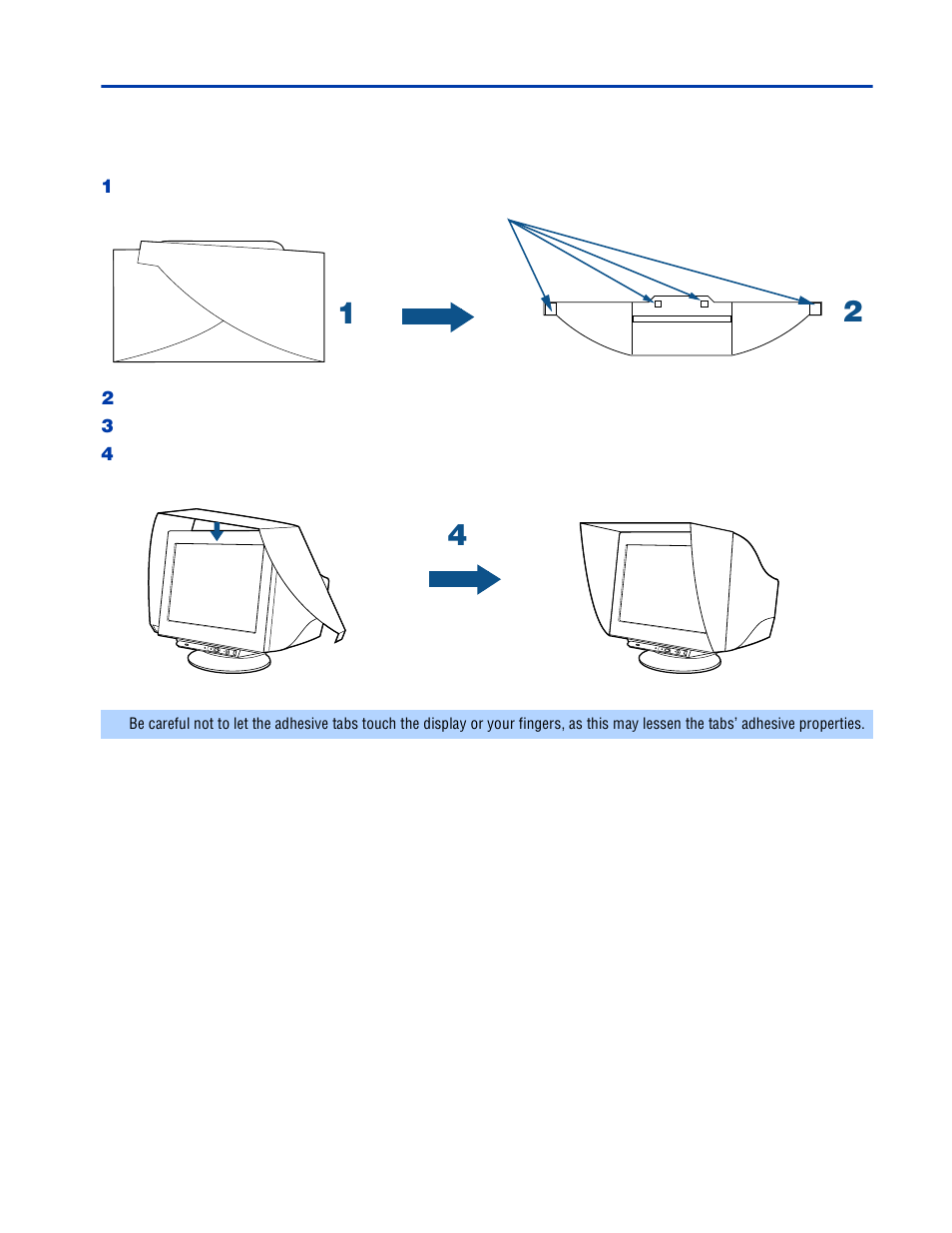 1

1

2

2

3

4

4

Be careful not to let the adhesive tabs touch the display or your fingers, as this may lessen the tabs' adhesive properties.