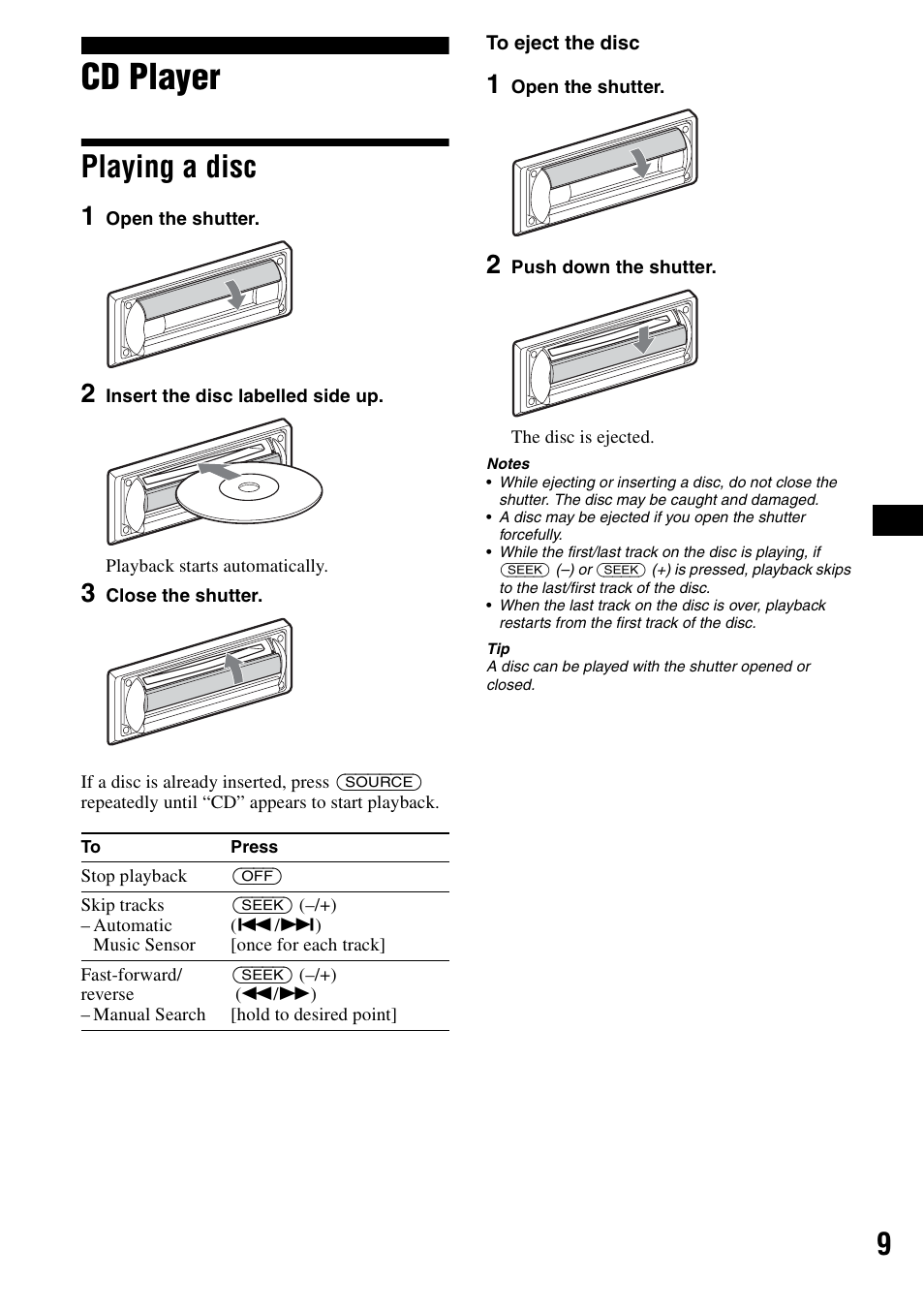 CD Player

Playing a disc

1 Open the shutter.

2 Insert the disc labelled side up.

Playback starts automatically.

3 Close the shutter.

If a disc is already inserted, press (SOURCE) repeatedly until “CD” appears to start playback.

| To | Press |
|---|---|
| Stop playback | (OFF) |
| Skip tracks – Automatic Music Sensor | (SEEK) (–/+) (⏮/⏭) [once for each track] |
| Fast-forward/ reverse – Manual Search | (SEEK) (–/+) (◀◀/▶▶) [hold to desired point] |

To eject the disc

1 Open the shutter.

2 Push down the shutter.

The disc is ejected.

Notes
• While ejecting or inserting a disc, do not close the shutter. The disc may be caught and damaged.
• A disc may be ejected if you open the shutter forcefully.
• While the first/last track on the disc is playing, if (SEEK) (–) or (SEEK) (+) is pressed, playback skips to the last/first track of the disc.
• When the last track on the disc is over, playback restarts from the first track of the disc.

Tip
A disc can be played with the shutter opened or closed.

9