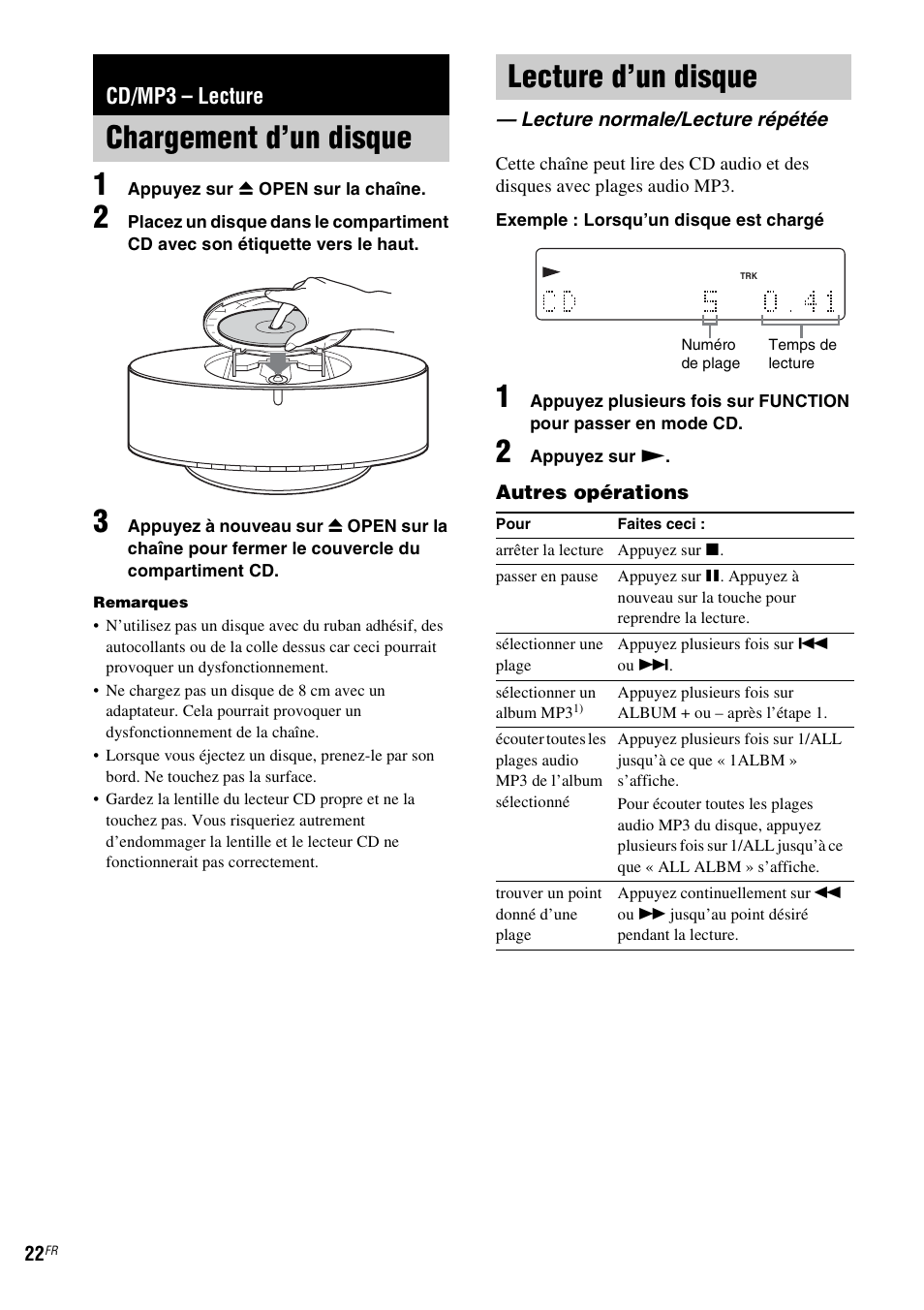 CD/MP3 – Lecture

Chargement d'un disque

1 Appuyez sur ⏏ OPEN sur la chaîne.

2 Placez un disque dans le compartiment CD avec son étiquette vers le haut.

3 Appuyez à nouveau sur ⏏ OPEN sur la chaîne pour fermer le couvercle du compartiment CD.

Remarques
• N'utilisez pas un disque avec du ruban adhésif, des autocollants ou de la colle dessus car ceci pourrait provoquer un dysfonctionnement.
• Ne chargez pas un disque de 8 cm avec un adaptateur. Cela pourrait provoquer un dysfonctionnement de la chaîne.
• Lorsque vous éjectez un disque, prenez-le par son bord. Ne touchez pas la surface.
• Gardez la lentille du lecteur CD propre et ne la touchez pas. Vous risqueriez autrement d'endommager la lentille et le lecteur CD ne fonctionnerait pas correctement.

Lecture d'un disque

— Lecture normale/Lecture répétée

Cette chaîne peut lire des CD audio et des disques avec plages audio MP3.

Exemple : Lorsqu'un disque est chargé

► TRK
CD 5 0.41

Numéro de plage
Temps de lecture

1 Appuyez plusieurs fois sur FUNCTION pour passer en mode CD.

2 Appuyez sur ►.

Autres opérations

| Pour | Faites ceci : |
|---|---|
| arrêter la lecture | Appuyez sur ■. |
| passer en pause | Appuyez sur ❚❚. Appuyez à nouveau sur la touche pour reprendre la lecture. |
| sélectionner une plage | Appuyez plusieurs fois sur ⏮ ou ⏭. |
| sélectionner un album MP3$^{1)}$ | Appuyez plusieurs fois sur ALBUM + ou – après l'étape 1. |
| écouter toutes les plages audio MP3 de l'album sélectionné | Appuyez plusieurs fois sur 1/ALL jusqu'à ce que « 1ALBM » s'affiche. Pour écouter toutes les plages audio MP3 du disque, appuyez plusieurs fois sur 1/ALL jusqu'à ce que « ALL ALBM » s'affiche. |
| trouver un point donné d'une plage | Appuyez continuellement sur ◄◄ ou ►► jusqu'au point désiré pendant la lecture. |

22$^{FR}$