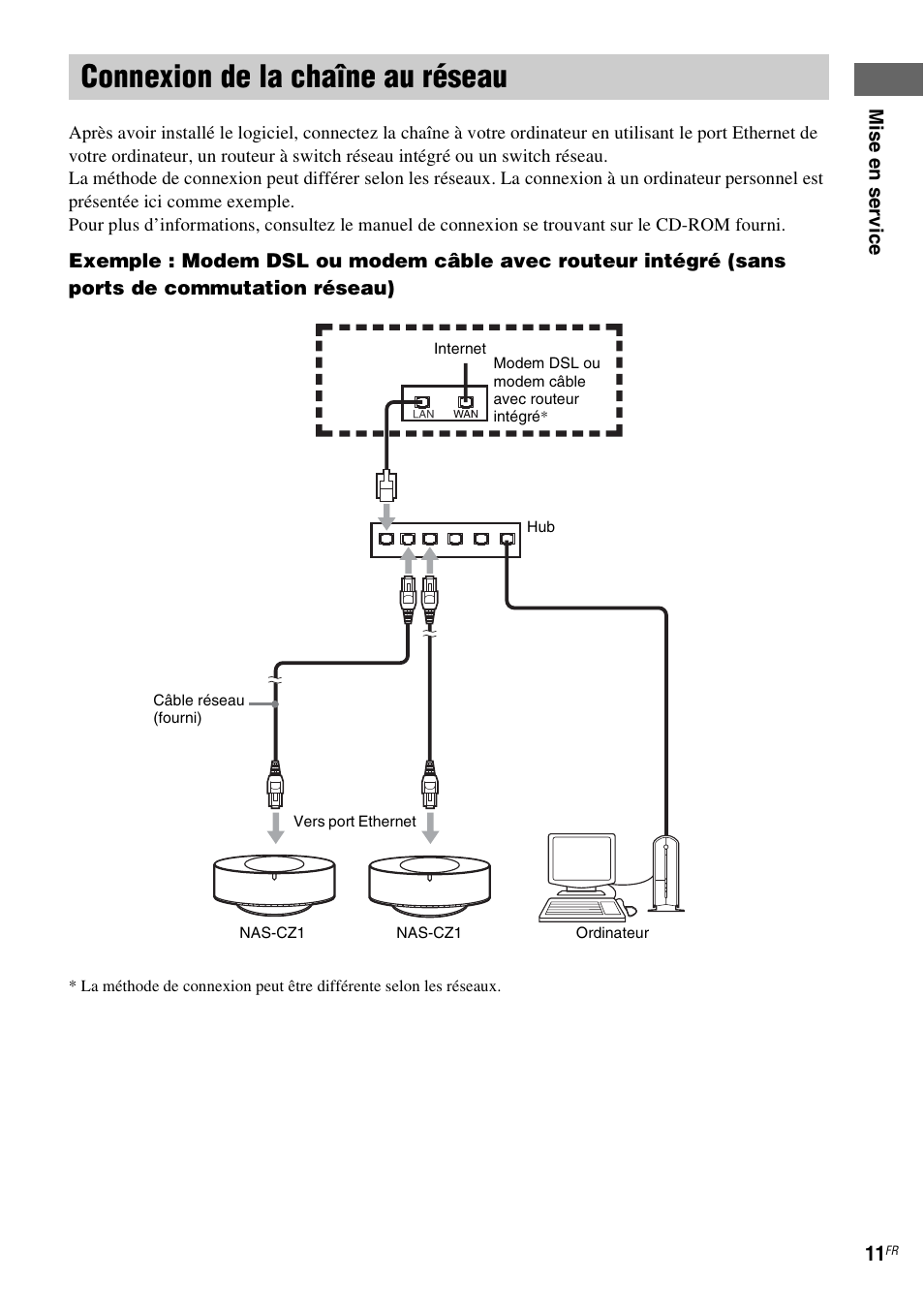 Connexion de la chaîne au réseau

Mise en service

Après avoir installé le logiciel, connectez la chaîne à votre ordinateur en utilisant le port Ethernet de votre ordinateur, un routeur à switch réseau intégré ou un switch réseau.
La méthode de connexion peut différer selon les réseaux. La connexion à un ordinateur personnel est présentée ici comme exemple.
Pour plus d'informations, consultez le manuel de connexion se trouvant sur le CD-ROM fourni.

Exemple : Modem DSL ou modem câble avec routeur intégré (sans ports de commutation réseau)

Internet
Modem DSL ou modem câble avec routeur intégré*
LAN
WAN
Hub
Câble réseau (fourni)
Vers port Ethernet
NAS-CZ1
NAS-CZ1
Ordinateur

* La méthode de connexion peut être différente selon les réseaux.

11FR