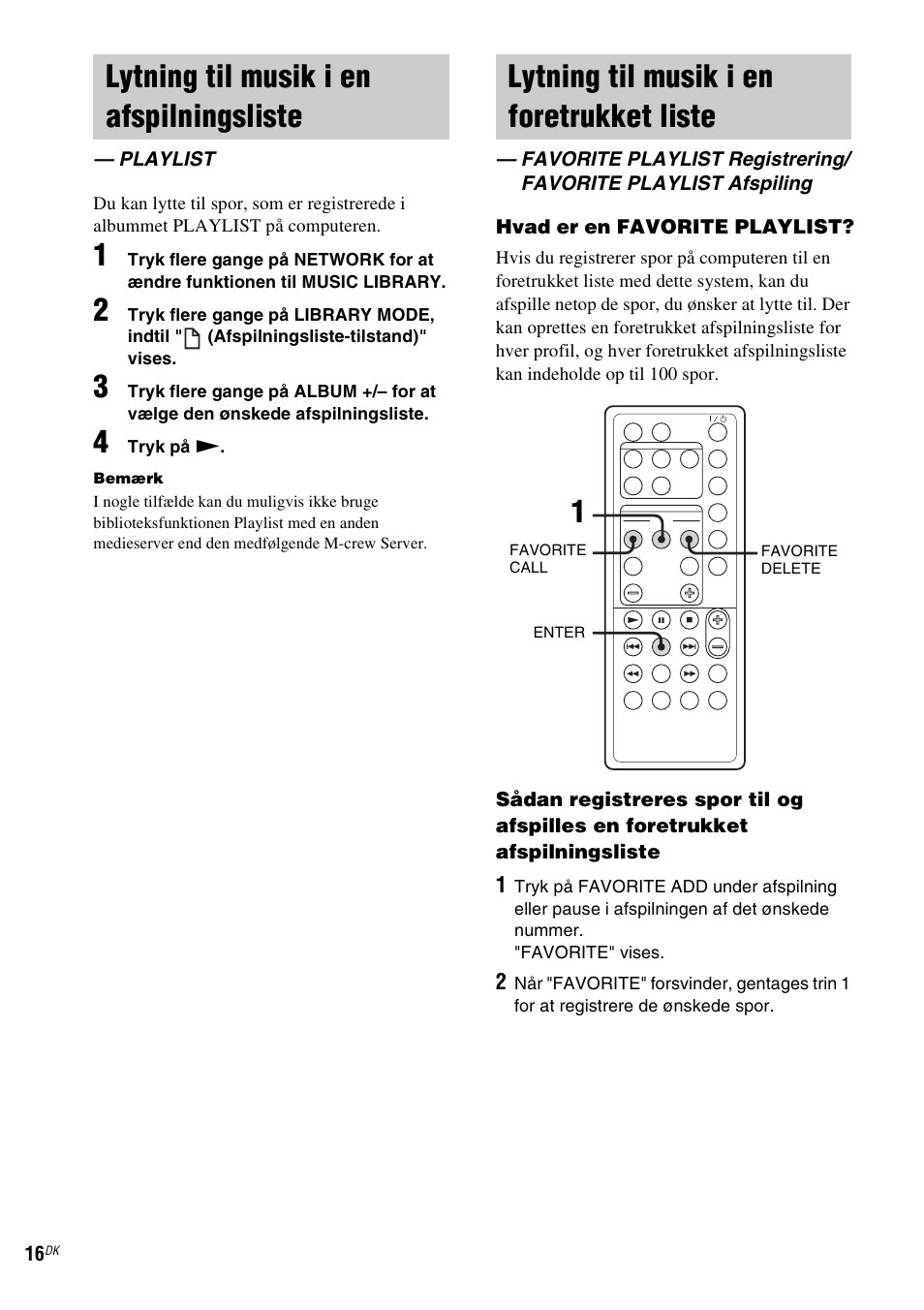 Lytning til musik i en afspilningsliste

— PLAYLIST

Du kan lytte til spor, som er registrerede i albummet PLAYLIST på computeren.

1 Tryk flere gange på NETWORK for at ændre funktionen til MUSIC LIBRARY.

2 Tryk flere gange på LIBRARY MODE, indtil " (Afspilningsliste-tilstand)" vises.

3 Tryk flere gange på ALBUM +/– for at vælge den ønskede afspilningsliste.

4 Tryk på ►.

Bemærk

I nogle tilfælde kan du muligvis ikke bruge biblioteksfunktionen Playlist med en anden medieserver end den medfølgende M-crew Server.

Lytning til musik i en foretrukket liste

— FAVORITE PLAYLIST Registrering/ FAVORITE PLAYLIST Afspiling

Hvad er en FAVORITE PLAYLIST?

Hvis du registrerer spor på computeren til en foretrukket liste med dette system, kan du afspille netop de spor, du ønsker at lytte til. Der kan oprettes en foretrukket afspilningsliste for hver profil, og hver foretrukket afspilningsliste kan indeholde op til 100 spor.

1

FAVORITE CALL

FAVORITE DELETE

ENTER

Sådan registreres spor til og afspilles en foretrukket afspilningsliste

1 Tryk på FAVORITE ADD under afspilning eller pause i afspilningen af det ønskede nummer.
"FAVORITE" vises.

2 Når "FAVORITE" forsvinder, gentages trin 1 for at registrere de ønskede spor.

16DK