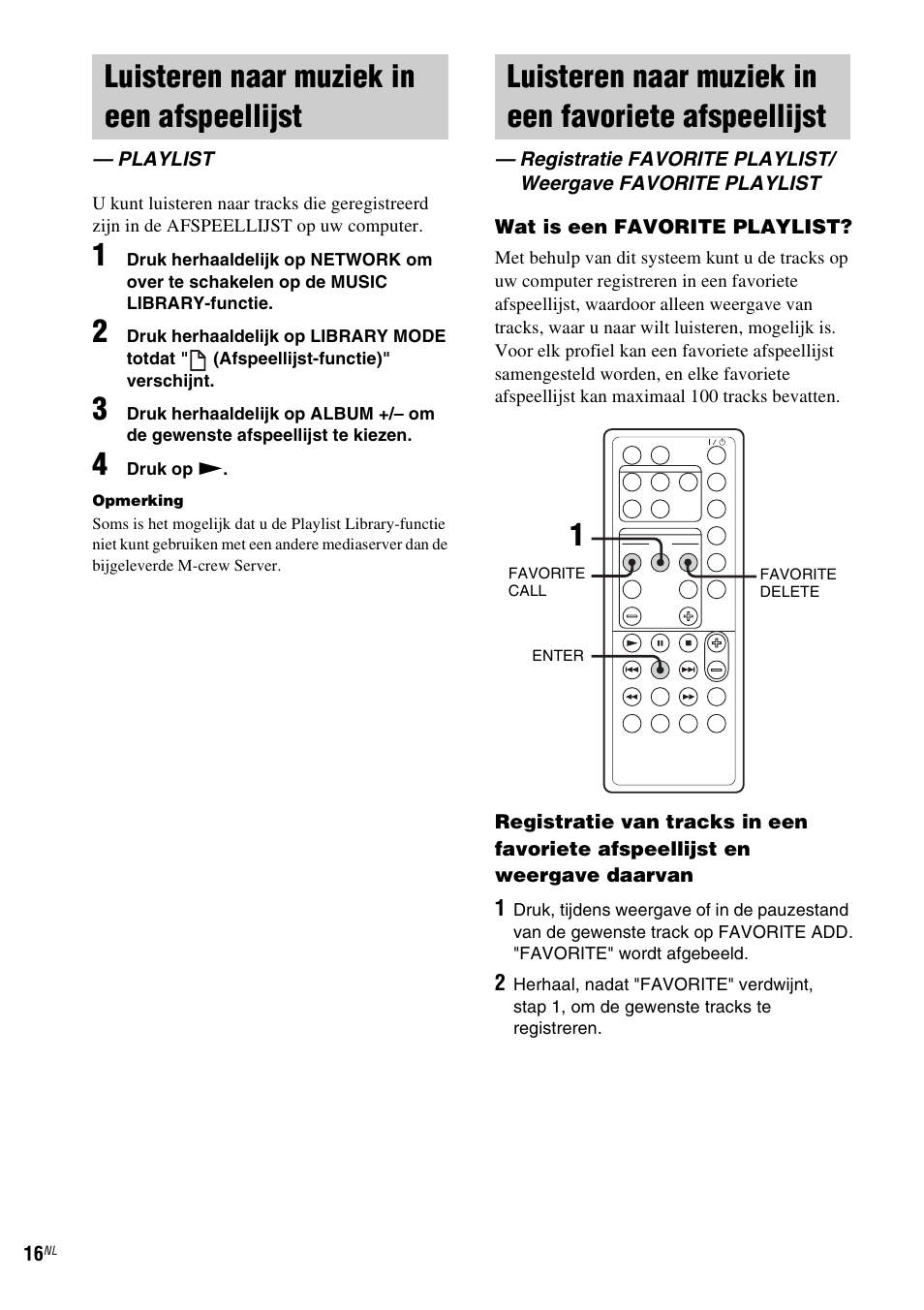 Luisteren naar muziek in een afspeellijst

— PLAYLIST

U kunt luisteren naar tracks die geregistreerd zijn in de AFSPEELLIJST op uw computer.

1 Druk herhaaldelijk op NETWORK om over te schakelen op de MUSIC LIBRARY-functie.

2 Druk herhaaldelijk op LIBRARY MODE totdat " (Afspeellijst-functie)" verschijnt.

3 Druk herhaaldelijk op ALBUM +/– om de gewenste afspeellijst te kiezen.

4 Druk op ►.

Opmerking

Soms is het mogelijk dat u de Playlist Library-functie niet kunt gebruiken met een andere mediaserver dan de bijgeleverde M-crew Server.

Luisteren naar muziek in een favoriete afspeellijst

— Registratie FAVORITE PLAYLIST/ Weergave FAVORITE PLAYLIST

Wat is een FAVORITE PLAYLIST?

Met behulp van dit systeem kunt u de tracks op uw computer registreren in een favoriete afspeellijst, waardoor alleen weergave van tracks, waar u naar wilt luisteren, mogelijk is. Voor elk profiel kan een favoriete afspeellijst samengesteld worden, en elke favoriete afspeellijst kan maximaal 100 tracks bevatten.

1

FAVORITE CALL

FAVORITE DELETE

ENTER

Registratie van tracks in een favoriete afspeellijst en weergave daarvan

1 Druk, tijdens weergave of in de pauzestand van de gewenste track op FAVORITE ADD. "FAVORITE" wordt afgebeeld.

2 Herhaal, nadat "FAVORITE" verdwijnt, stap 1, om de gewenste tracks te registreren.

16NL