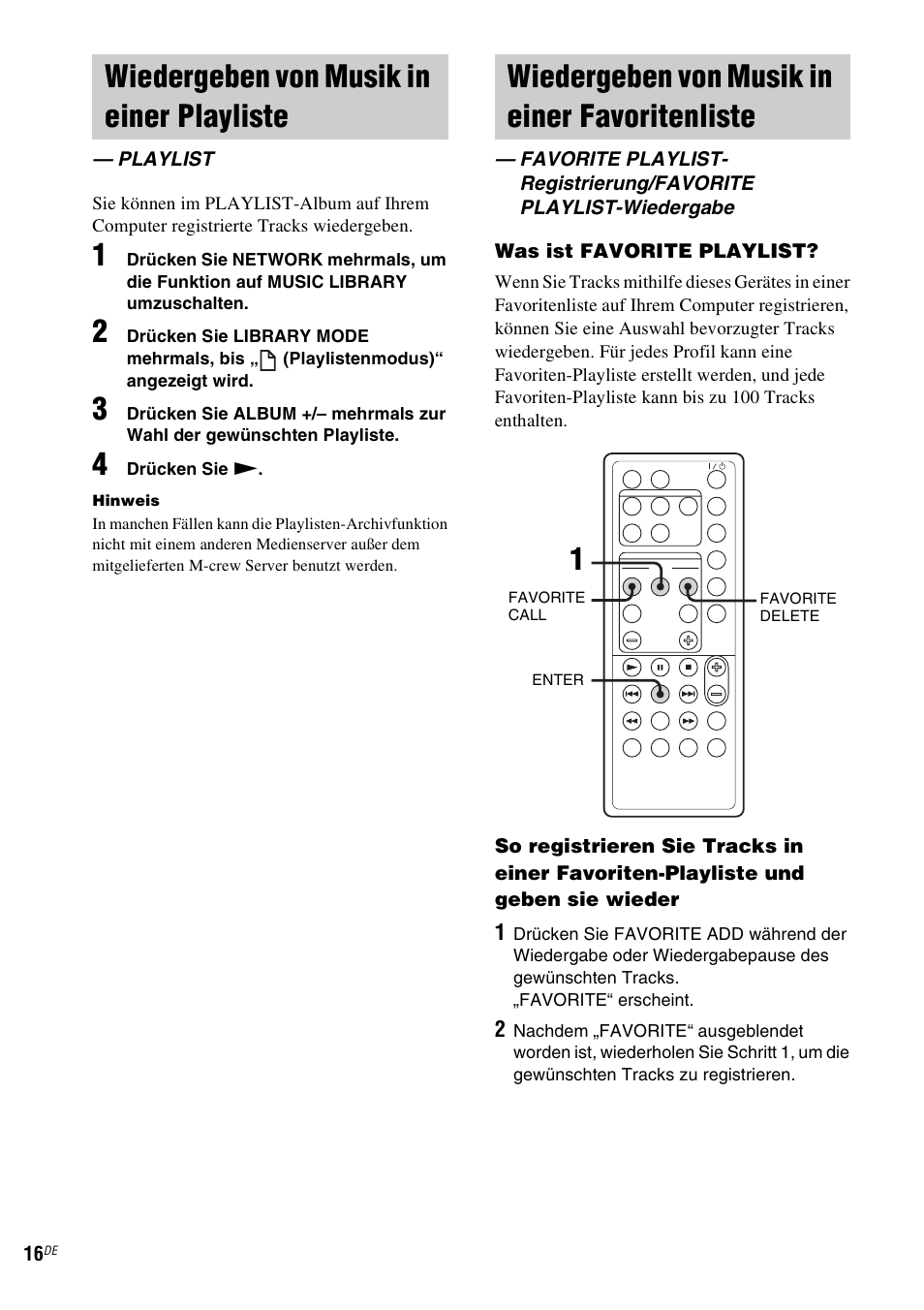 Wiedergeben von Musik in einer Playliste

— PLAYLIST

Sie können im PLAYLIST-Album auf Ihrem Computer registrierte Tracks wiedergeben.

1 Drücken Sie NETWORK mehrmals, um die Funktion auf MUSIC LIBRARY umzuschalten.

2 Drücken Sie LIBRARY MODE mehrmals, bis „ (Playlistenmodus)“ angezeigt wird.

3 Drücken Sie ALBUM +/– mehrmals zur Wahl der gewünschten Playliste.

4 Drücken Sie ►.

Hinweis

In manchen Fällen kann die Playlisten-Archivfunktion nicht mit einem anderen Medienserver außer dem mitgelieferten M-crew Server benutzt werden.

Wiedergeben von Musik in einer Favoritenliste

— FAVORITE PLAYLIST-Registrierung/FAVORITE PLAYLIST-Wiedergabe

Was ist FAVORITE PLAYLIST?

Wenn Sie Tracks mithilfe dieses Gerätes in einer Favoritenliste auf Ihrem Computer registrieren, können Sie eine Auswahl bevorzugter Tracks wiedergeben. Für jedes Profil kann eine Favoriten-Playliste erstellt werden, und jede Favoriten-Playliste kann bis zu 100 Tracks enthalten.

1

FAVORITE CALL

FAVORITE DELETE

ENTER

So registrieren Sie Tracks in einer Favoriten-Playliste und geben sie wieder

1 Drücken Sie FAVORITE ADD während der Wiedergabe oder Wiedergabepause des gewünschten Tracks.
„FAVORITE“ erscheint.

2 Nachdem „FAVORITE“ ausgeblendet worden ist, wiederholen Sie Schritt 1, um die gewünschten Tracks zu registrieren.

16DE