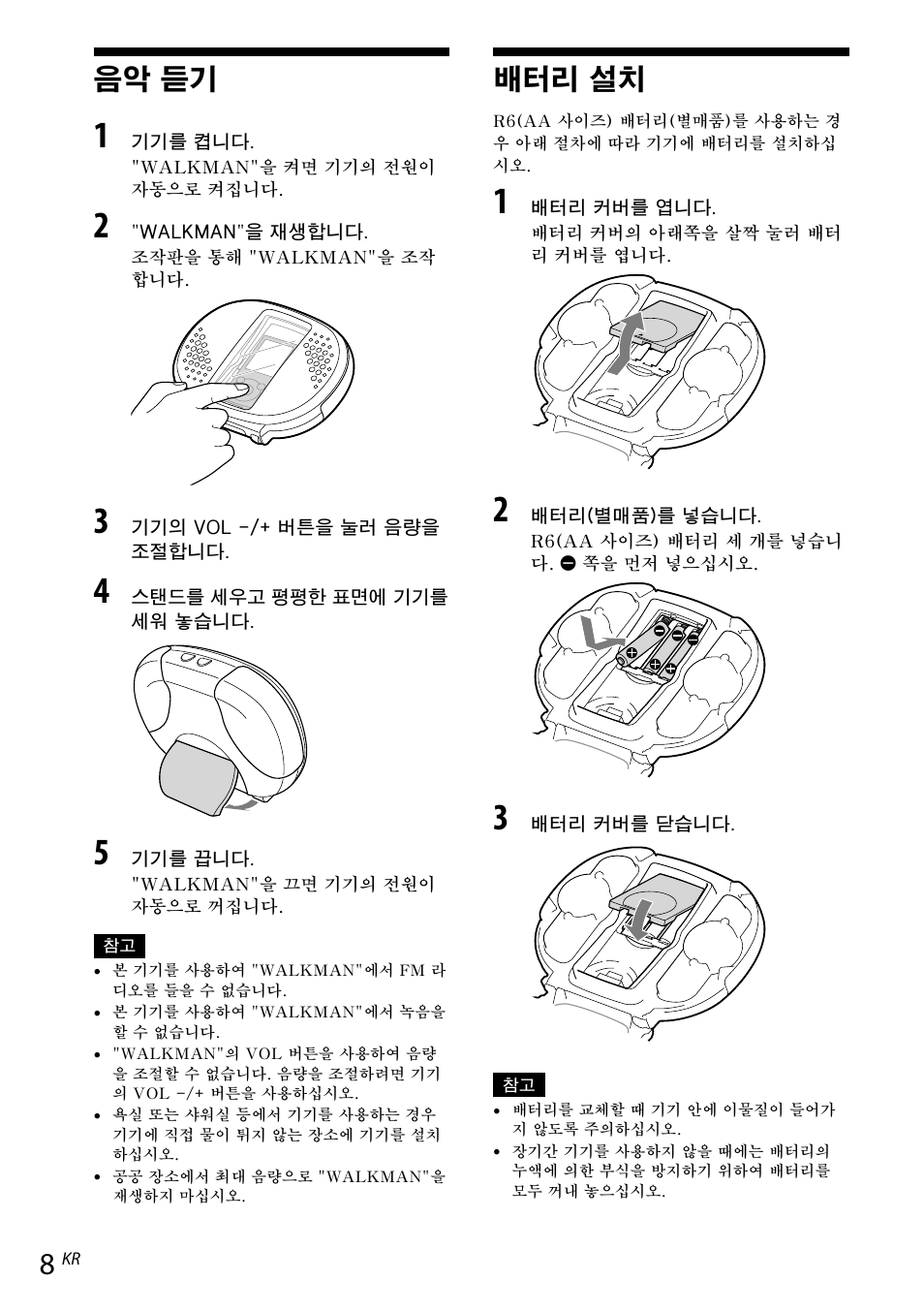 음악 듣기

1 기기를 켭니다.
"WALKMAN"을 켜면 기기의 전원이 자동으로 켜집니다.

2 "WALKMAN"을 재생합니다.
조작판을 통해 "WALKMAN"을 조작합니다.

3 기기의 VOL –/+ 버튼을 눌러 음량을 조절합니다.

4 스탠드를 세우고 평평한 표면에 기기를 세워 놓습니다.

5 기기를 끕니다.
"WALKMAN"을 끄면 기기의 전원이 자동으로 꺼집니다.

참고
• 본 기기를 사용하여 "WALKMAN"에서 FM 라디오를 들을 수 없습니다.
• 본 기기를 사용하여 "WALKMAN"에서 녹음을 할 수 없습니다.
• "WALKMAN"의 VOL 버튼을 사용하여 음량을 조절할 수 없습니다. 음량을 조절하려면 기기의 VOL –/+ 버튼을 사용하십시오.
• 욕실 또는 샤워실 등에서 기기를 사용하는 경우 기기에 직접 물이 튀지 않는 장소에 기기를 설치하십시오.
• 공공 장소에서 최대 음량으로 "WALKMAN"을 재생하지 마십시오.

배터리 설치

R6(AA 사이즈) 배터리(별매품)를 사용하는 경우 아래 절차에 따라 기기에 배터리를 설치하십시오.

1 배터리 커버를 엽니다.
배터리 커버의 아래쪽을 살짝 눌러 배터리 커버를 엽니다.

2 배터리(별매품)를 넣습니다.
R6(AA 사이즈) 배터리 세 개를 넣습니다. ⊖ 쪽을 먼저 넣으십시오.

3 배터리 커버를 닫습니다.

참고
• 배터리를 교체할 때 기기 안에 이물질이 들어가지 않도록 주의하십시오.
• 장기간 기기를 사용하지 않을 때에는 배터리의 누액에 의한 부식을 방지하기 위하여 배터리를 모두 꺼내 놓으십시오.

8 KR