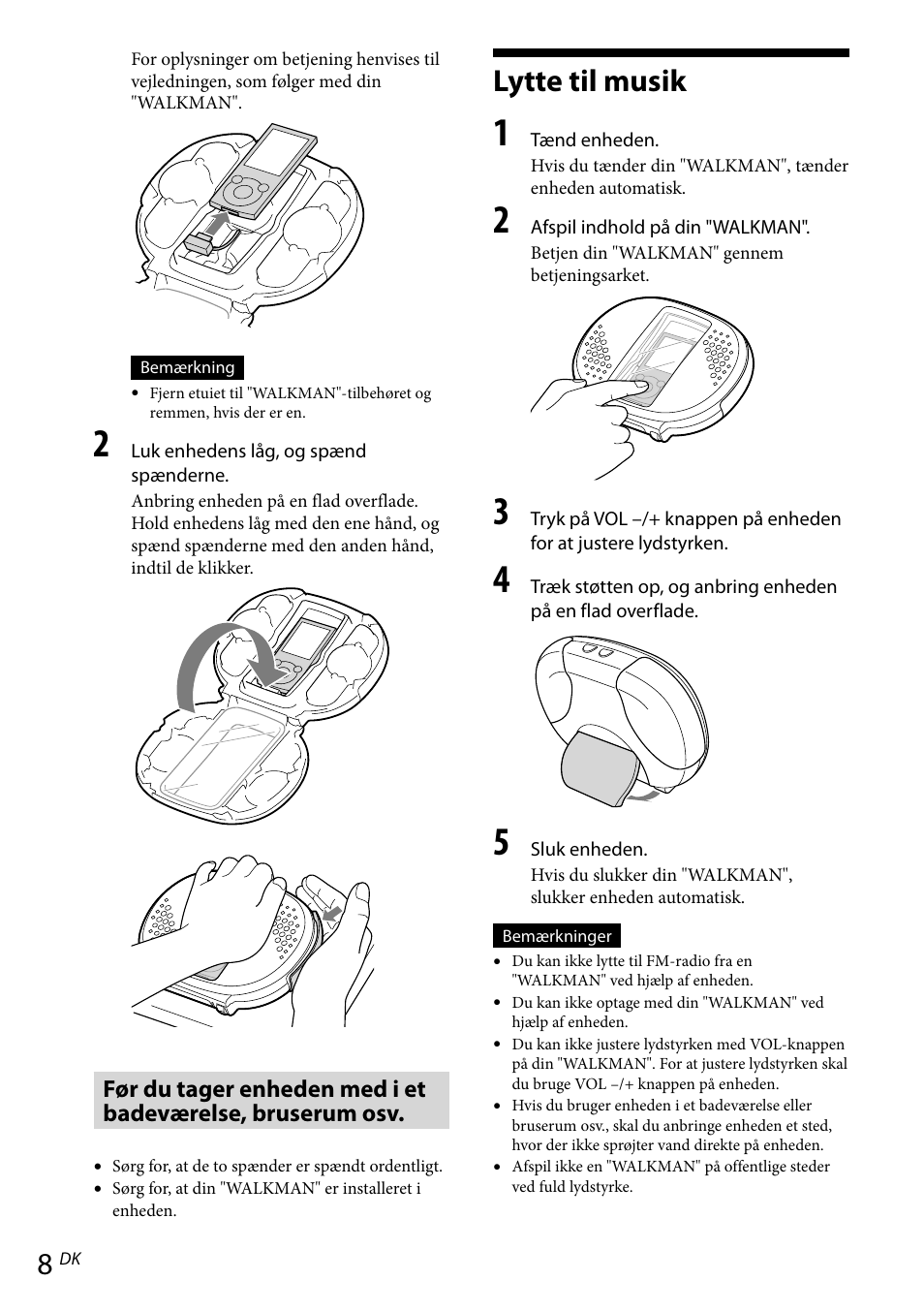 For oplysninger om betjening henvises til vejledningen, som følger med din "WALKMAN".

Bemærkning

• Fjern etuiet til "WALKMAN"-tilbehøret og remmen, hvis der er en.

2 Luk enhedens låg, og spænd spænderne.

Anbring enheden på en flad overflade. Hold enhedens låg med den ene hånd, og spænd spænderne med den anden hånd, indtil de klikker.

Før du tager enheden med i et badeværelse, bruserum osv.

• Sørg for, at de to spænder er spændt ordentligt.
• Sørg for, at din "WALKMAN" er installeret i enheden.

Lytte til musik

1 Tænd enheden.

Hvis du tænder din "WALKMAN", tænder enheden automatisk.

2 Afspil indhold på din "WALKMAN".

Betjen din "WALKMAN" gennem betjeningsarket.

3 Tryk på VOL –/+ knappen på enheden for at justere lydstyrken.

4 Træk støtten op, og anbring enheden på en flad overflade.

5 Sluk enheden.

Hvis du slukker din "WALKMAN", slukker enheden automatisk.

Bemærkninger

• Du kan ikke lytte til FM-radio fra en "WALKMAN" ved hjælp af enheden.
• Du kan ikke optage med din "WALKMAN" ved hjælp af enheden.
• Du kan ikke justere lydstyrken med VOL-knappen på din "WALKMAN". For at justere lydstyrken skal du bruge VOL –/+ knappen på enheden.
• Hvis du bruger enheden i et badeværelse eller bruserum osv., skal du anbringe enheden et sted, hvor der ikke sprøjter vand direkte på enheden.
• Afspil ikke en "WALKMAN" på offentlige steder ved fuld lydstyrke.

8 DK