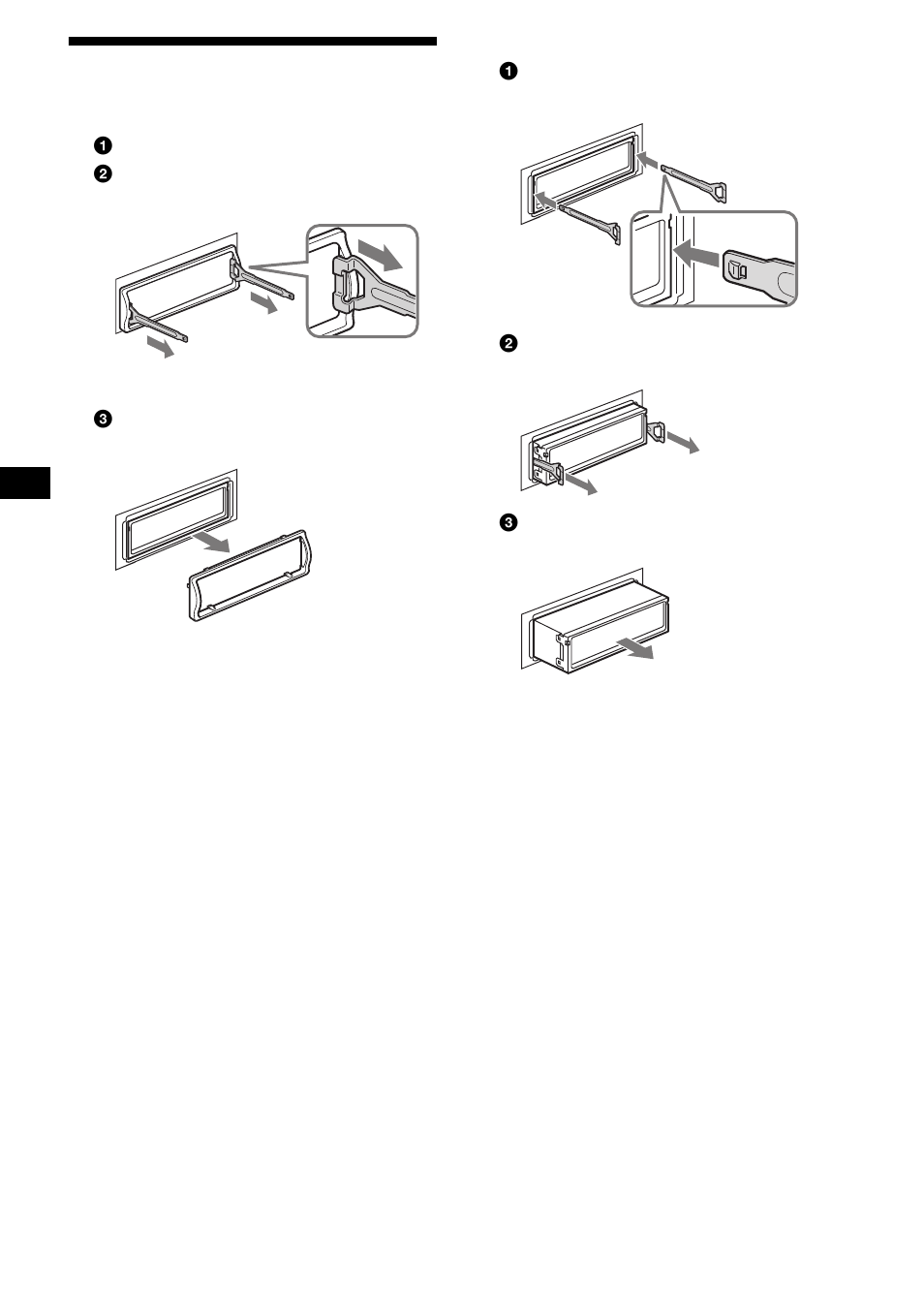 1
2
3
1
2
3