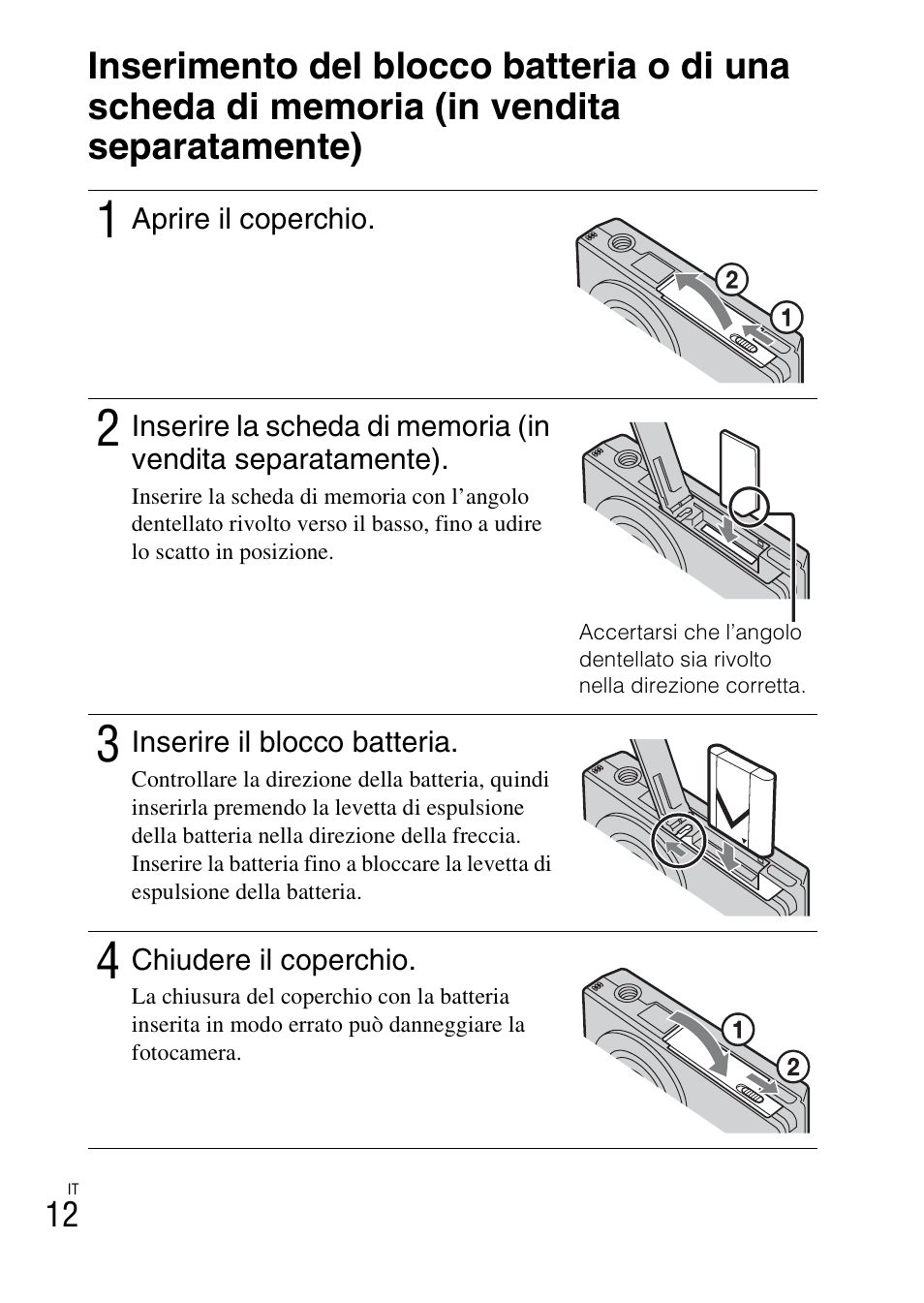 Inserimento del blocco batteria o di una scheda di memoria (in vendita separatamente)

1 Aprire il coperchio.

2

1

2 Inserire la scheda di memoria (in vendita separatamente).

Inserire la scheda di memoria con l'angolo dentellato rivolto verso il basso, fino a udire lo scatto in posizione.

Accertarsi che l'angolo dentellato sia rivolto nella direzione corretta.

3 Inserire il blocco batteria.

Controllare la direzione della batteria, quindi inserirla premendo la levetta di espulsione della batteria nella direzione della freccia. Inserire la batteria fino a bloccare la levetta di espulsione della batteria.

4 Chiudere il coperchio.

La chiusura del coperchio con la batteria inserita in modo errato può danneggiare la fotocamera.

1

2

IT
12