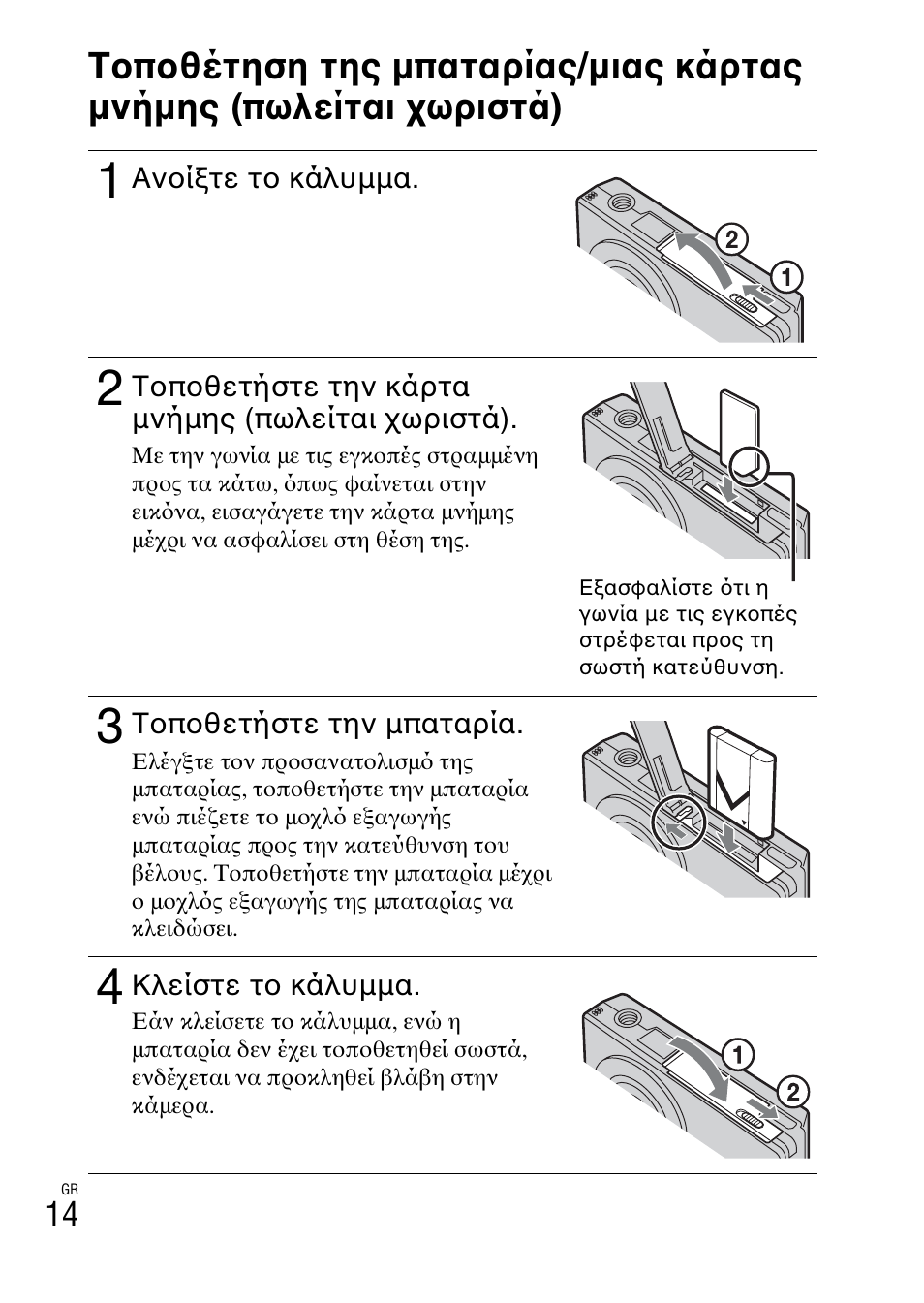 Τοποθέτηση της μπαταρίας/μιας κάρτας μνήμης (πωλείται χωριστά)

1 Ανοίξτε το κάλυμμα.

2

1

2 Τοποθετήστε την κάρτα μνήμης (πωλείται χωριστά).

Με την γωνία με τις εγκοπές στραμμένη προς τα κάτω, όπως φαίνεται στην εικόνα, εισαγάγετε την κάρτα μνήμης μέχρι να ασφαλίσει στη θέση της.

Εξασφαλίστε ότι η γωνία με τις εγκοπές στρέφεται προς τη σωστή κατεύθυνση.

3 Τοποθετήστε την μπαταρία.

Ελέγξτε τον προσανατολισμό της μπαταρίας, τοποθετήστε την μπαταρία ενώ πιέζετε το μοχλό εξαγωγής μπαταρίας προς την κατεύθυνση του βέλους. Τοποθετήστε την μπαταρία μέχρι ο μοχλός εξαγωγής της μπαταρίας να κλειδώσει.

4 Κλείστε το κάλυμμα.

Εάν κλείσετε το κάλυμμα, ενώ η μπαταρία δεν έχει τοποθετηθεί σωστά, ενδέχεται να προκληθεί βλάβη στην κάμερα.

1

2

GR
14