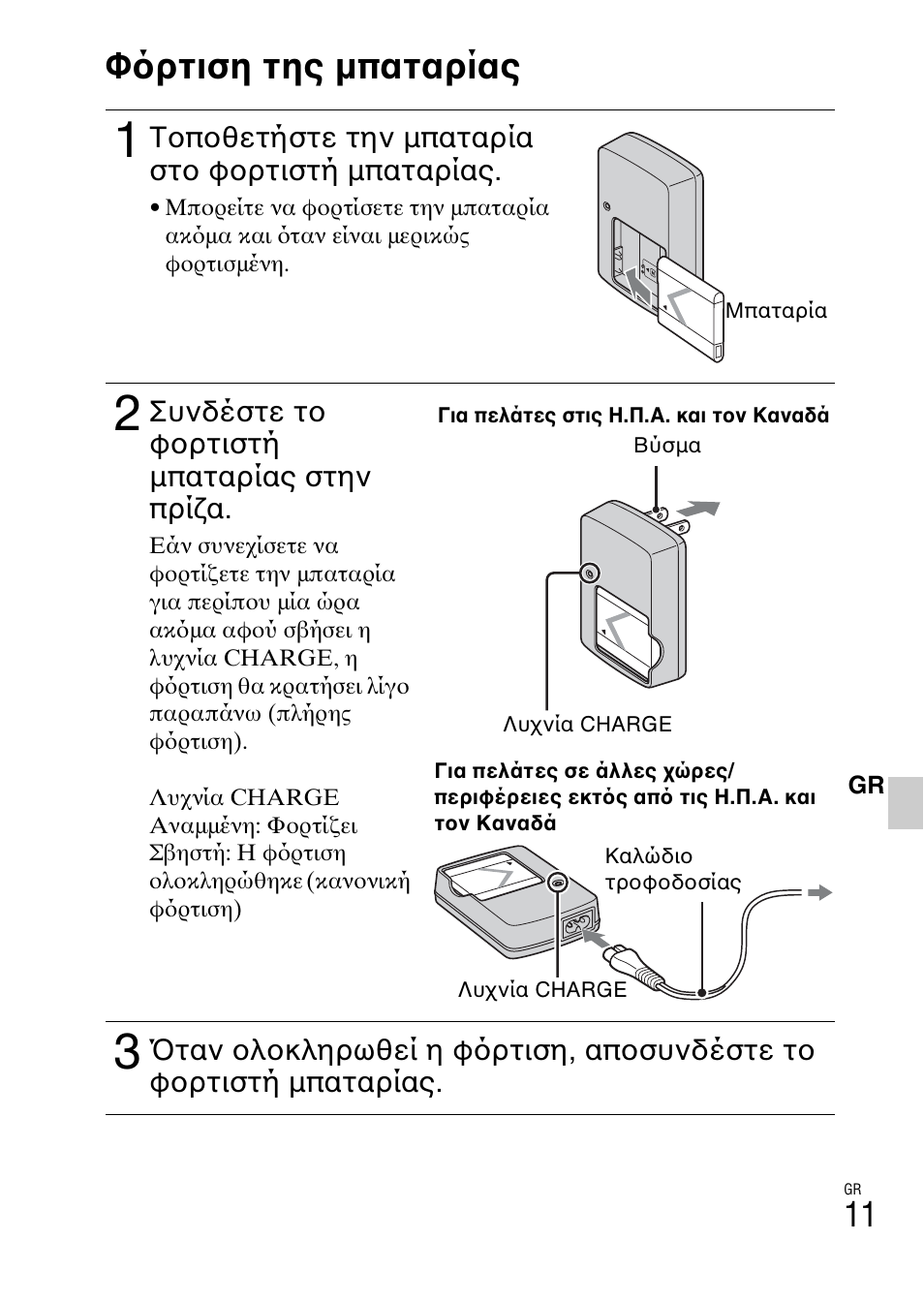 Φόρτιση της μπαταρίας

1 Τοποθετήστε την μπαταρία στο φορτιστή μπαταρίας.

• Μπορείτε να φορτίσετε την μπαταρία ακόμα και όταν είναι μερικώς φορτισμένη.

Μπαταρία

2 Συνδέστε το φορτιστή μπαταρίας στην πρίζα.

Εάν συνεχίσετε να φορτίζετε την μπαταρία για περίπου μία ώρα ακόμα αφού σβήσει η λυχνία CHARGE, η φόρτιση θα κρατήσει λίγο παραπάνω (πλήρης φόρτιση).

Λυχνία CHARGE
Αναμμένη: Φορτίζει
Σβηστή: Η φόρτιση ολοκληρώθηκε (κανονική φόρτιση)

Για πελάτες στις Η.Π.Α. και τον Καναδά

Βύσμα

Λυχνία CHARGE

Για πελάτες σε άλλες χώρες/περιφέρειες εκτός από τις Η.Π.Α. και τον Καναδά

Καλώδιο τροφοδοσίας

Λυχνία CHARGE

GR

3 Όταν ολοκληρωθεί η φόρτιση, αποσυνδέστε το φορτιστή μπαταρίας.

GR
11