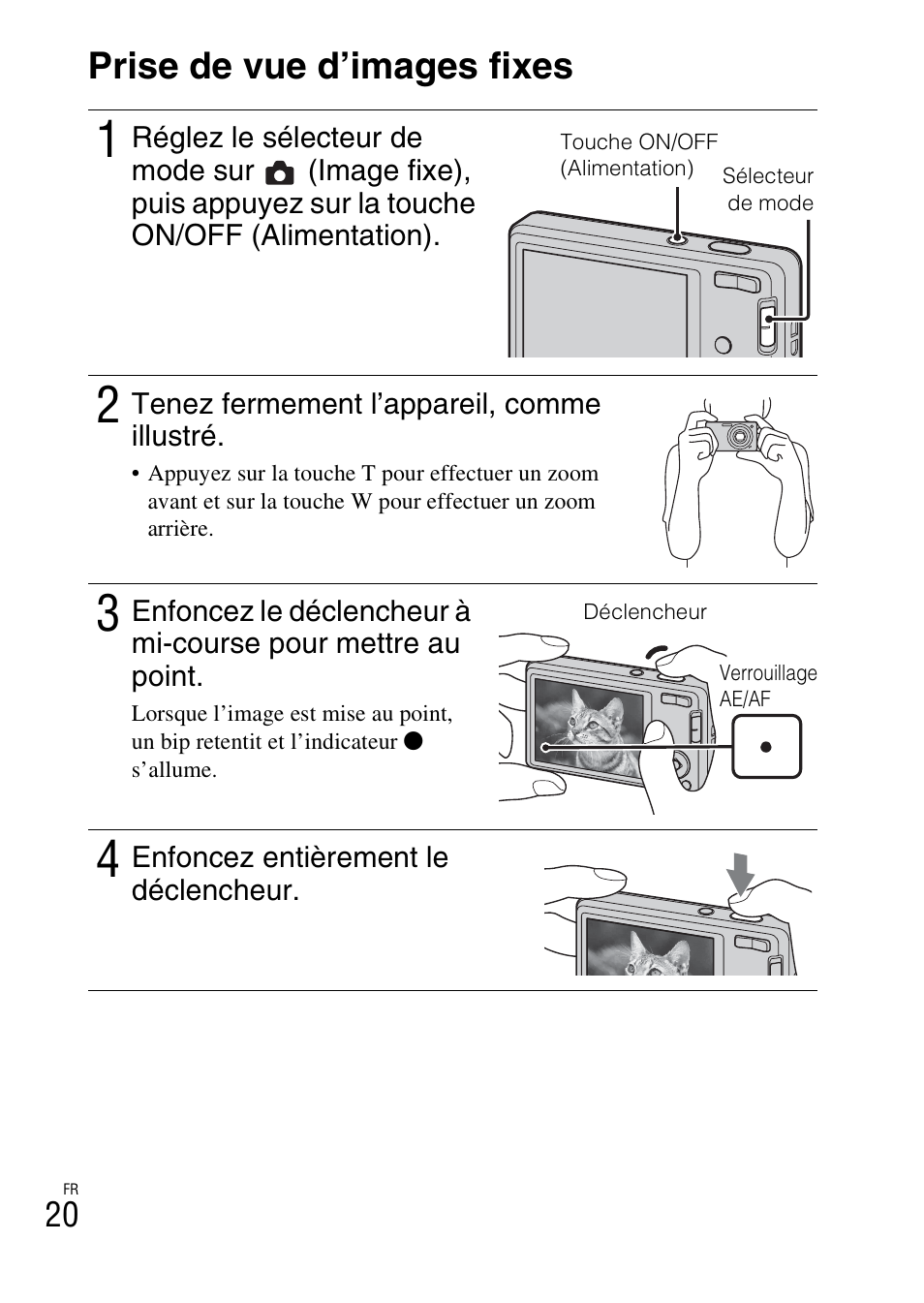 Prise de vue d’images fixes

1 Réglez le sélecteur de mode sur  (Image fixe), puis appuyez sur la touche ON/OFF (Alimentation).

Touche ON/OFF (Alimentation)

Sélecteur de mode

2 Tenez fermement l’appareil, comme illustré.

• Appuyez sur la touche T pour effectuer un zoom avant et sur la touche W pour effectuer un zoom arrière.

3 Enfoncez le déclencheur à mi-course pour mettre au point.

Lorsque l’image est mise au point, un bip retentit et l’indicateur ● s’allume.

Déclencheur

Verrouillage AE/AF

4 Enfoncez entièrement le déclencheur.

FR
20