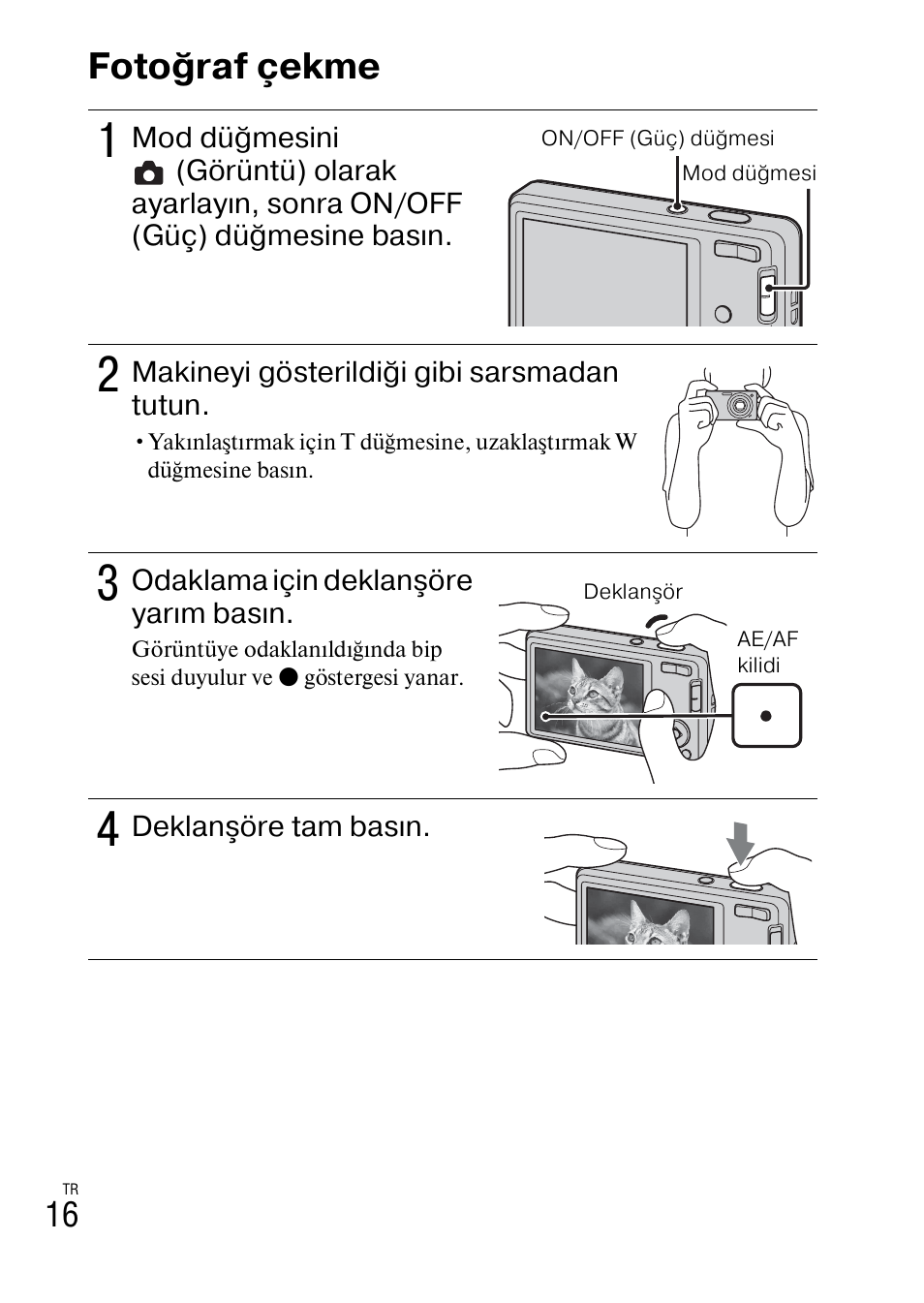 Fotoğraf çekme

1 Mod düğmesini (Görüntü) olarak ayarlayın, sonra ON/OFF (Güç) düğmesine basın.

ON/OFF (Güç) düğmesi

Mod düğmesi

2 Makineyi gösterildiği gibi sarsmadan tutun.

• Yakınlaştırmak için T düğmesine, uzaklaştırmak W düğmesine basın.

3 Odaklama için deklanşöre yarım basın.

Görüntüye odaklanıldığında bip sesi duyulur ve ● göstergesi yanar.

Deklanşör

AE/AF kilidi

4 Deklanşöre tam basın.

TR
16