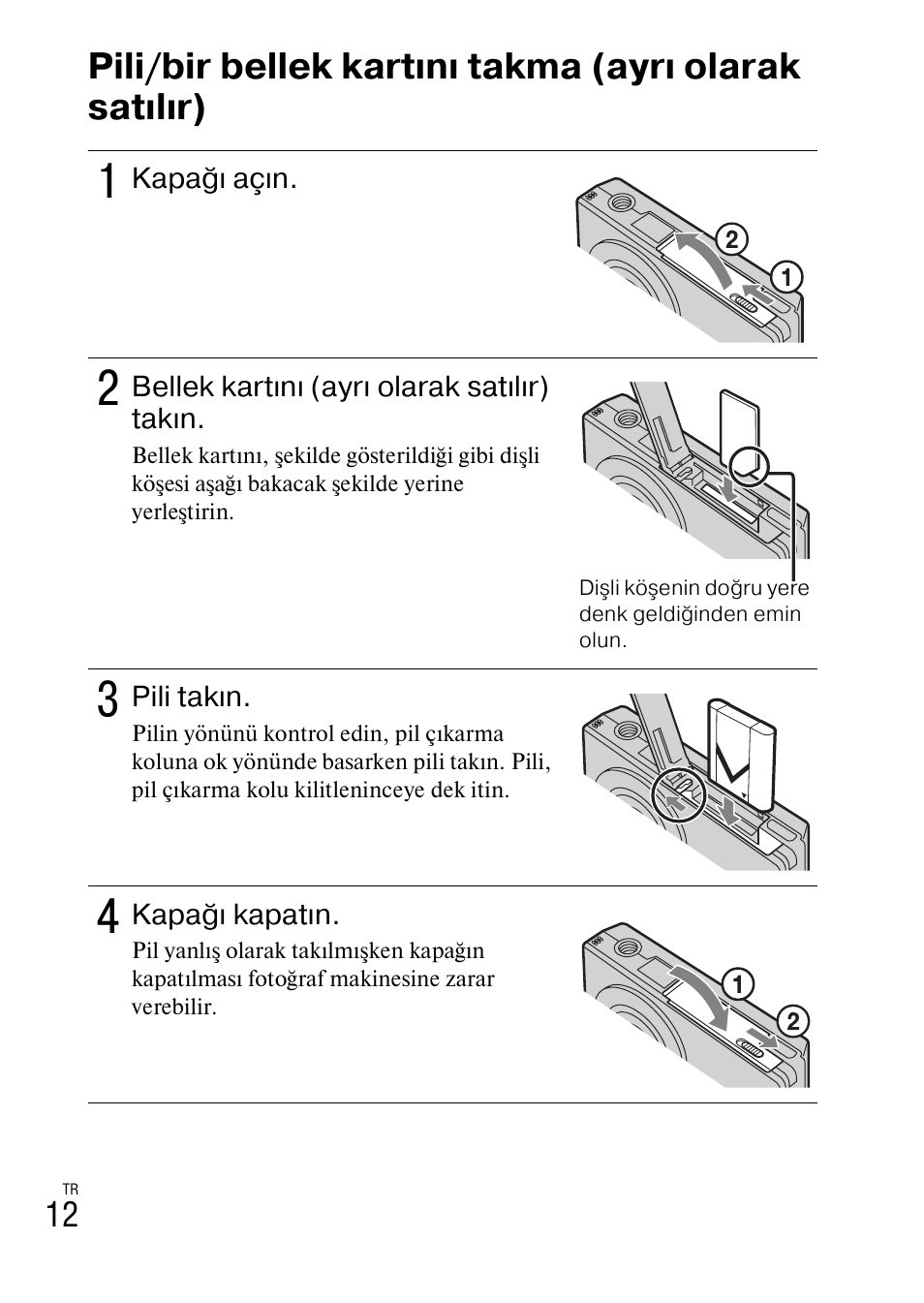 Pili/bir bellek kartını takma (ayrı olarak satılır)

1 Kapağı açın.

2
1

2 Bellek kartını (ayrı olarak satılır) takın.

Bellek kartını, şekilde gösterildiği gibi dişli köşesi aşağı bakacak şekilde yerine yerleştirin.

Dişli köşenin doğru yere denk geldiğinden emin olun.

3 Pili takın.

Pilin yönünü kontrol edin, pil çıkarma koluna ok yönünde basarken pili takın. Pili, pil çıkarma kolu kilitleninceye dek itin.

4 Kapağı kapatın.

Pil yanlış olarak takılmışken kapağın kapatılması fotoğraf makinesine zarar verebilir.

1
2

TR
12