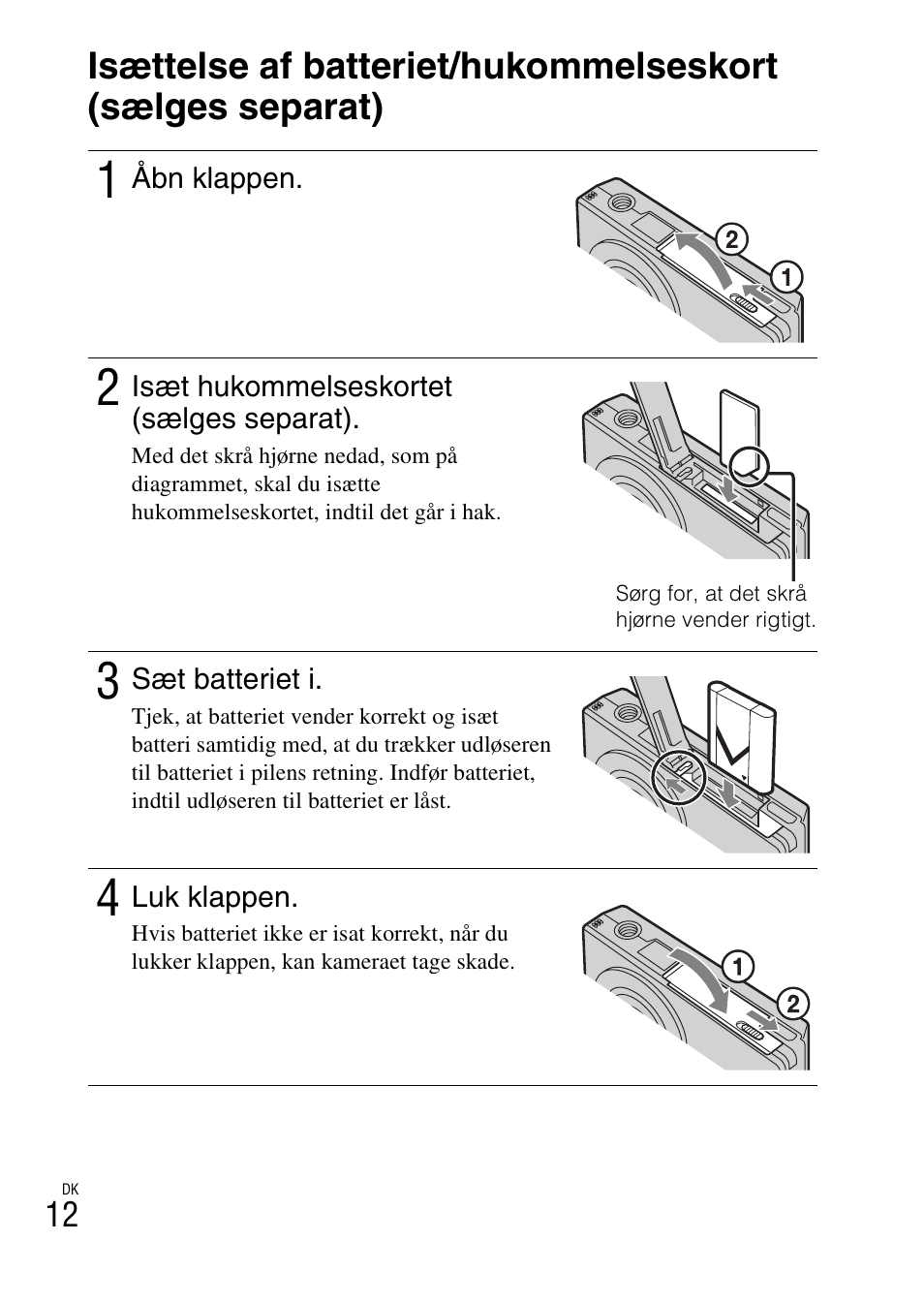 Isættelse af batteriet/hukommelseskort (sælges separat)

1 Åbn klappen.

2
1

2 Isæt hukommelseskortet (sælges separat).

Med det skrå hjørne nedad, som på diagrammet, skal du isætte hukommelseskortet, indtil det går i hak.

Sørg for, at det skrå hjørne vender rigtigt.

3 Sæt batteriet i.

Tjek, at batteriet vender korrekt og isæt batteri samtidig med, at du trækker udløseren til batteriet i pilens retning. Indfør batteriet, indtil udløseren til batteriet er låst.

4 Luk klappen.

Hvis batteriet ikke er isat korrekt, når du lukker klappen, kan kameraet tage skade.

1
2

DK
12