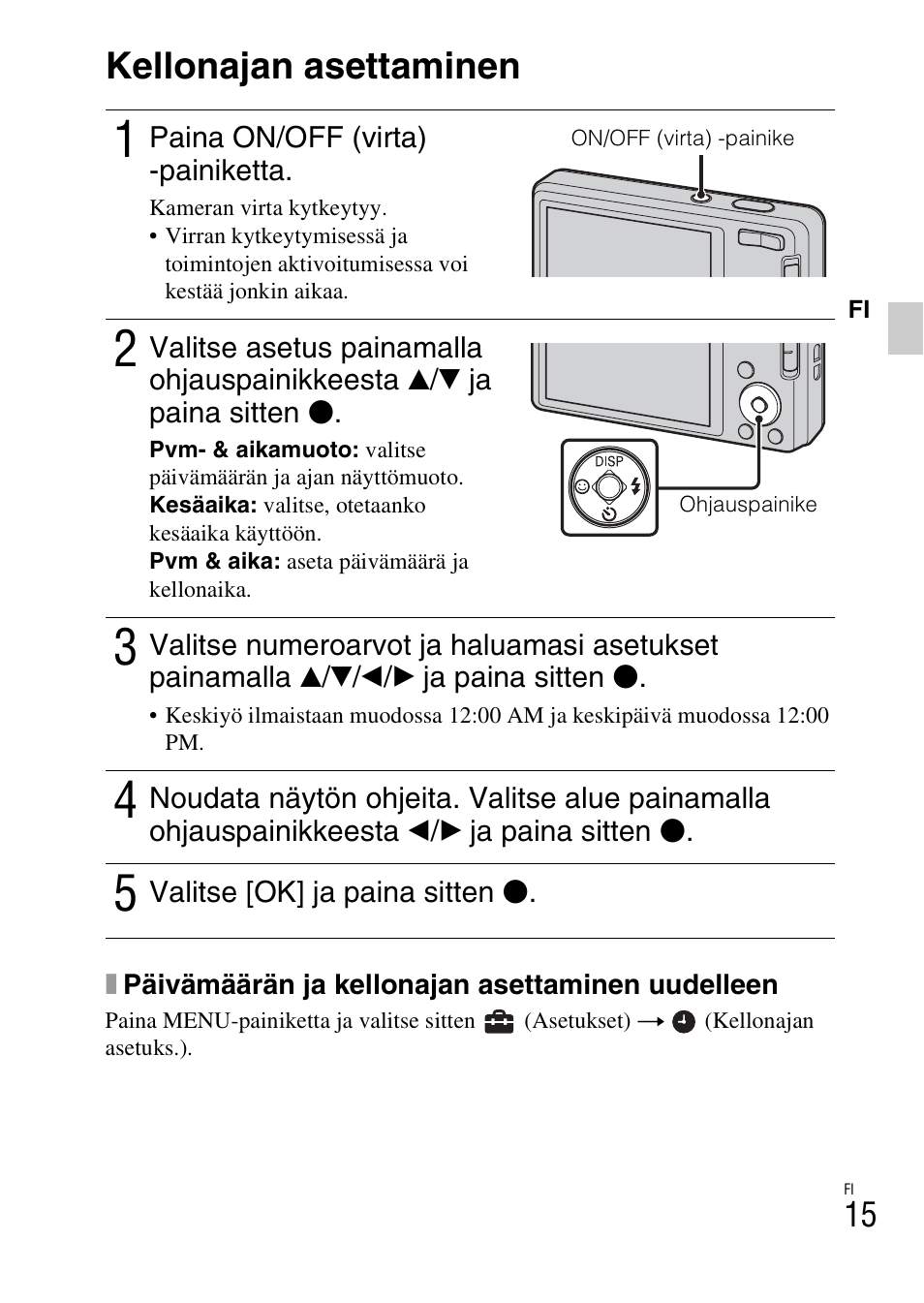 Kellonajan asettaminen

1 Paina ON/OFF (virta) -painiketta.

Kameran virta kytkeytyy.
• Virran kytkeytymisessä ja toimintojen aktivoitumisessa voi kestää jonkin aikaa.

ON/OFF (virta) -painike

FI

2 Valitse asetus painamalla ohjauspainikkeesta ▲/▼ ja paina sitten ●.

Pvm- & aikamuoto: valitse päivämäärän ja ajan näyttömuoto.
Kesäaika: valitse, otetaanko kesäaika käyttöön.
Pvm & aika: aseta päivämäärä ja kellonaika.

DISP

Ohjauspainike

3 Valitse numeroarvot ja haluamasi asetukset painamalla ▲/▼/◄/► ja paina sitten ●.

• Keskiyö ilmaistaan muodossa 12:00 AM ja keskipäivä muodossa 12:00 PM.

4 Noudata näytön ohjeita. Valitse alue painamalla ohjauspainikkeesta ◄/► ja paina sitten ●.

5 Valitse [OK] ja paina sitten ●.

Päivämäärän ja kellonajan asettaminen uudelleen

Paina MENU-painiketta ja valitse sitten (Asetukset) → (Kellonajan asetuks.).

FI
15