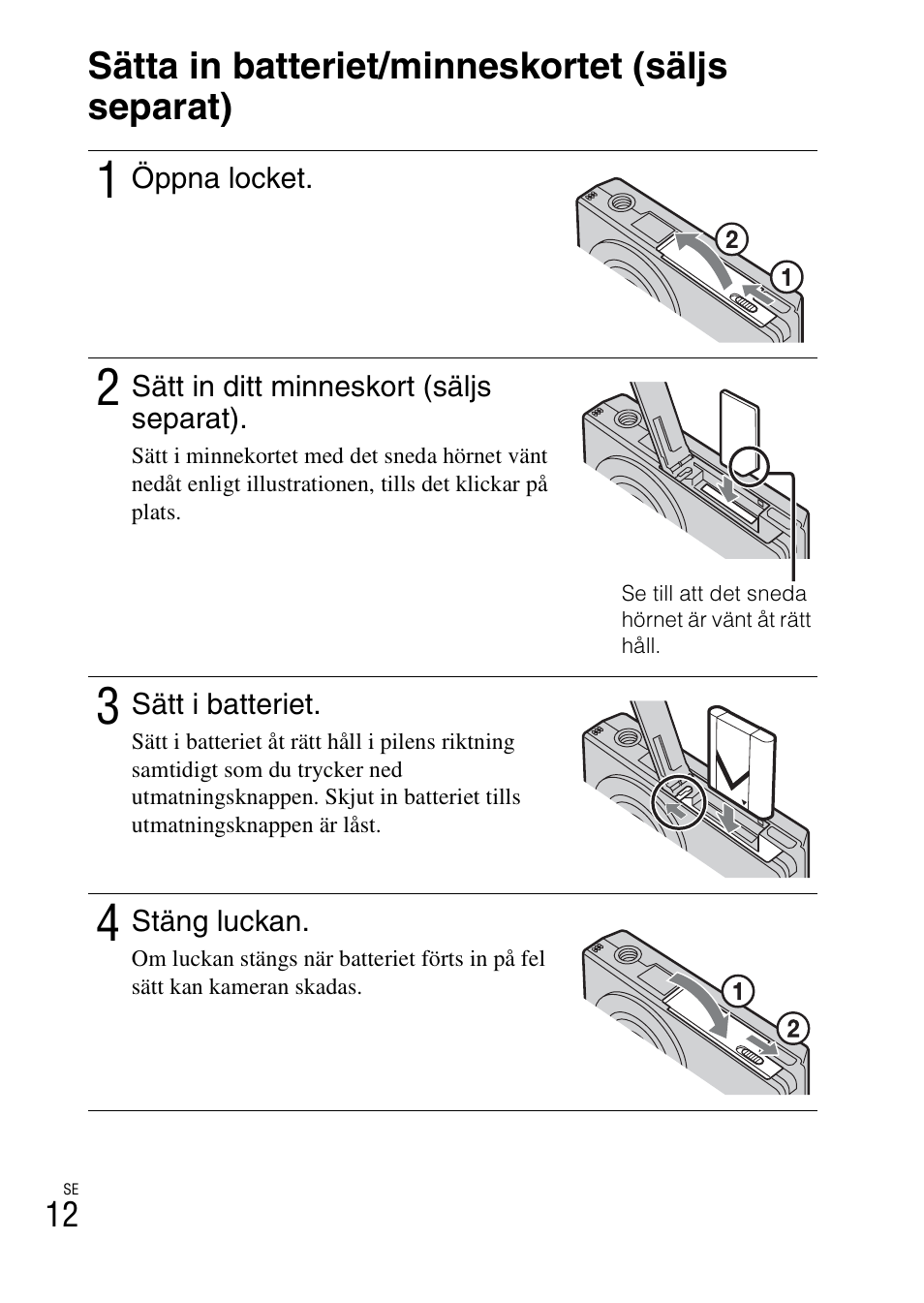 Sätta in batteriet/minneskortet (säljs separat)

1 Öppna locket.

2

1

2 Sätt in ditt minneskort (säljs separat).

Sätt i minnekortet med det sneda hörnet vänt nedåt enligt illustrationen, tills det klickar på plats.

Se till att det sneda hörnet är vänt åt rätt håll.

3 Sätt i batteriet.

Sätt i batteriet åt rätt håll i pilens riktning samtidigt som du trycker ned utmatningsknappen. Skjut in batteriet tills utmatningsknappen är låst.

4 Stäng luckan.

Om luckan stängs när batteriet förts in på fel sätt kan kameran skadas.

1

2

SE
12