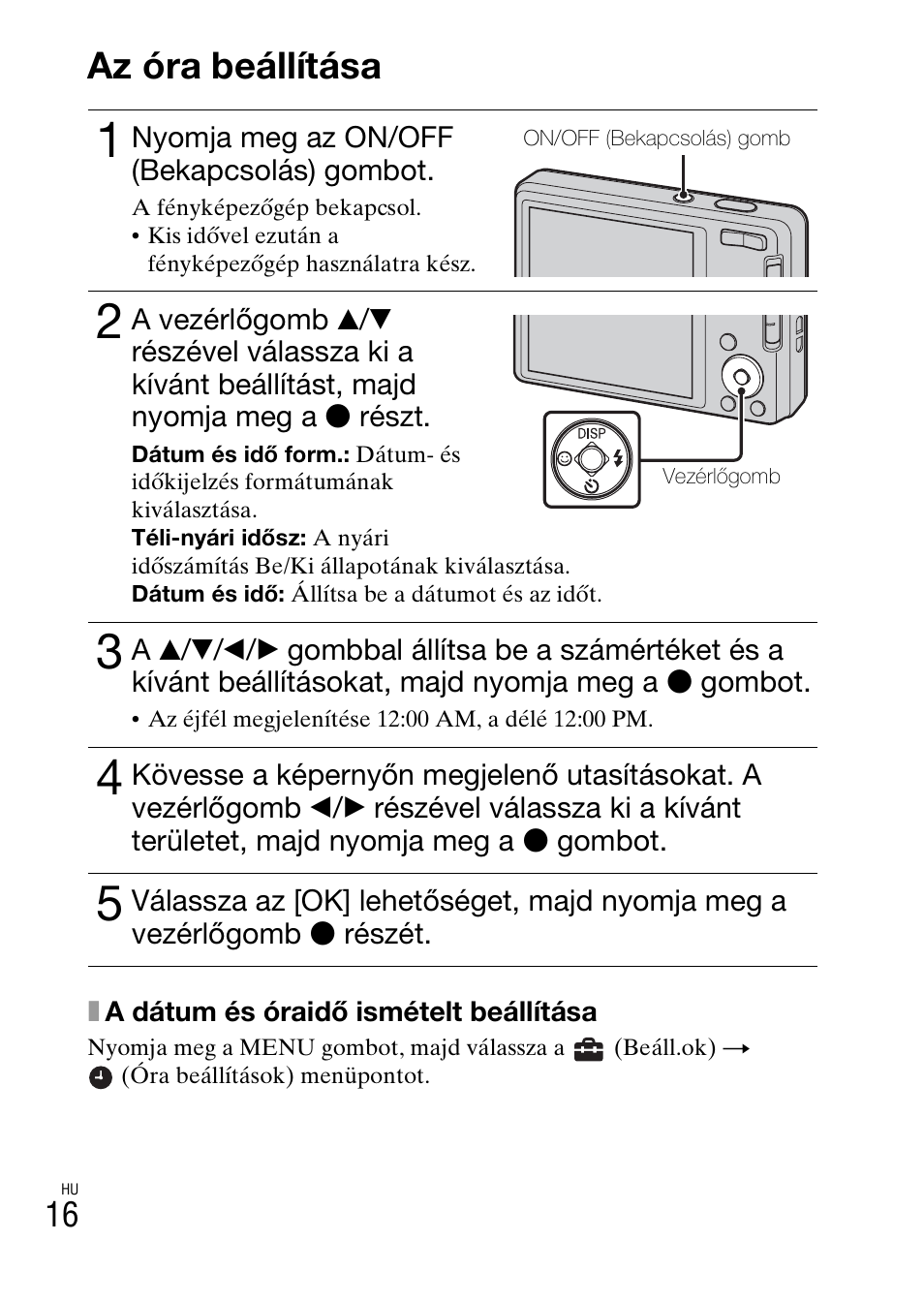 Az óra beállítása

1 Nyomja meg az ON/OFF (Bekapcsolás) gombot.

A fényképezőgép bekapcsol.
• Kis idővel ezután a fényképezőgép használatra kész.

ON/OFF (Bekapcsolás) gomb

2 A vezérlőgomb ▲/▼ részével válassza ki a kívánt beállítást, majd nyomja meg a ● részt.

Dátum és idő form.: Dátum- és időkijelzés formátumának kiválasztása.
Téli-nyári idősz: A nyári időszámítás Be/Ki állapotának kiválasztása.
Dátum és idő: Állítsa be a dátumot és az időt.

DISP

Vezérlőgomb

3 A ▲/▼/◄/► gombbal állítsa be a számértéket és a kívánt beállításokat, majd nyomja meg a ● gombot.

• Az éjfél megjelenítése 12:00 AM, a délé 12:00 PM.

4 Kövesse a képernyőn megjelenő utasításokat. A vezérlőgomb ◄/► részével válassza ki a kívánt területet, majd nyomja meg a ● gombot.

5 Válassza az [OK] lehetőséget, majd nyomja meg a vezérlőgomb ● részét.

A dátum és óraidő ismételt beállítása

Nyomja meg a MENU gombot, majd válassza a (Beáll.ok) → (Óra beállítások) menüpontot.

HU
16