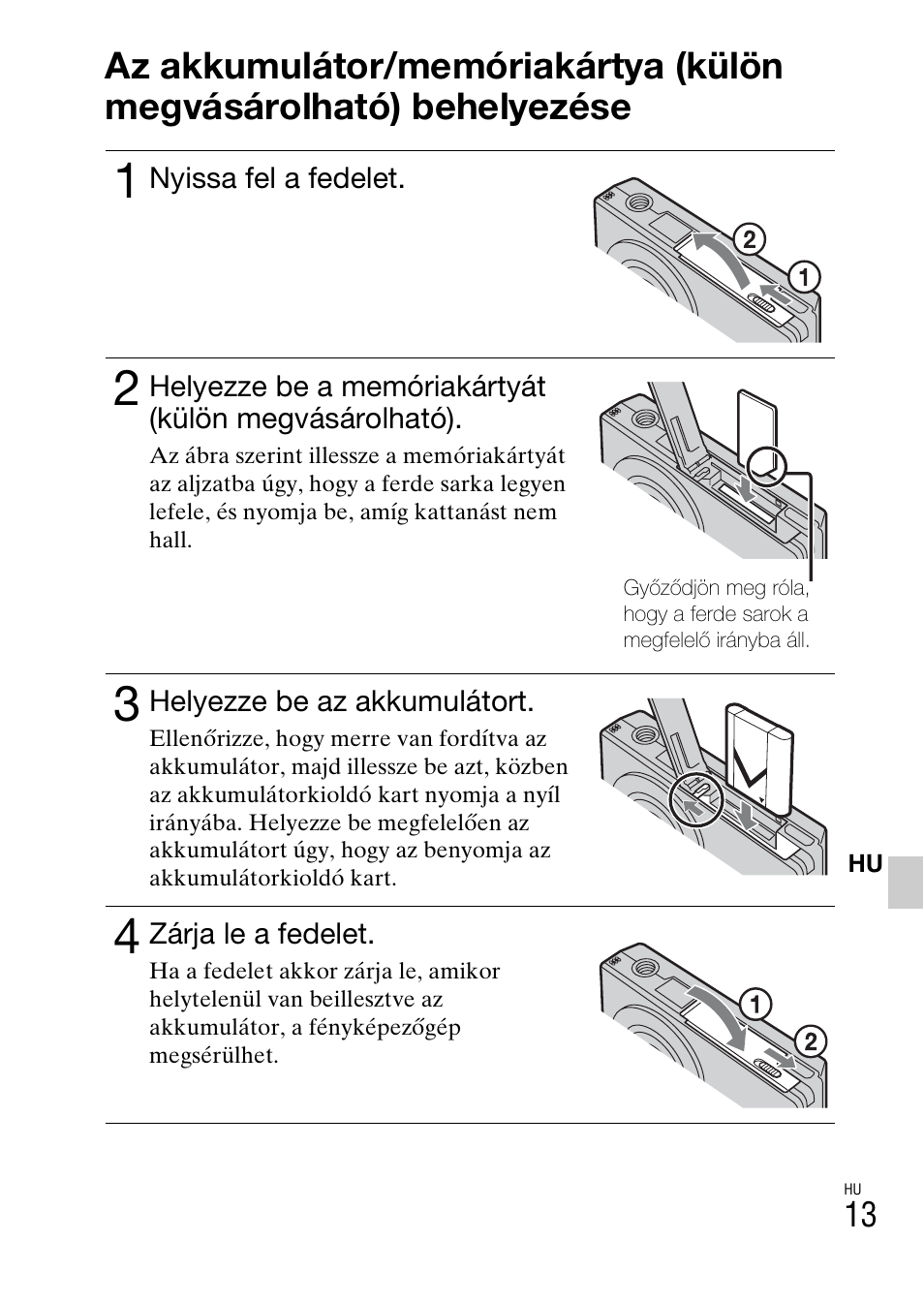 Az akkumulátor/memóriakártya (külön megvásárolható) behelyezése

1 Nyissa fel a fedelet.

2

1

2 Helyezze be a memóriakártyát (külön megvásárolható).

Az ábra szerint illessze a memóriakártyát az aljzatba úgy, hogy a ferde sarka legyen lefele, és nyomja be, amíg kattanást nem hall.

Győződjön meg róla, hogy a ferde sarok a megfelelő irányba áll.

3 Helyezze be az akkumulátort.

Ellenőrizze, hogy merre van fordítva az akkumulátor, majd illessze be azt, közben az akkumulátorkioldó kart nyomja a nyíl irányába. Helyezze be megfelelően az akkumulátort úgy, hogy az benyomja az akkumulátorkioldó kart.

HU

4 Zárja le a fedelet.

Ha a fedelet akkor zárja le, amikor helytelenül van beillesztve az akkumulátor, a fényképezőgép megsérülhet.

1

2

HU
13