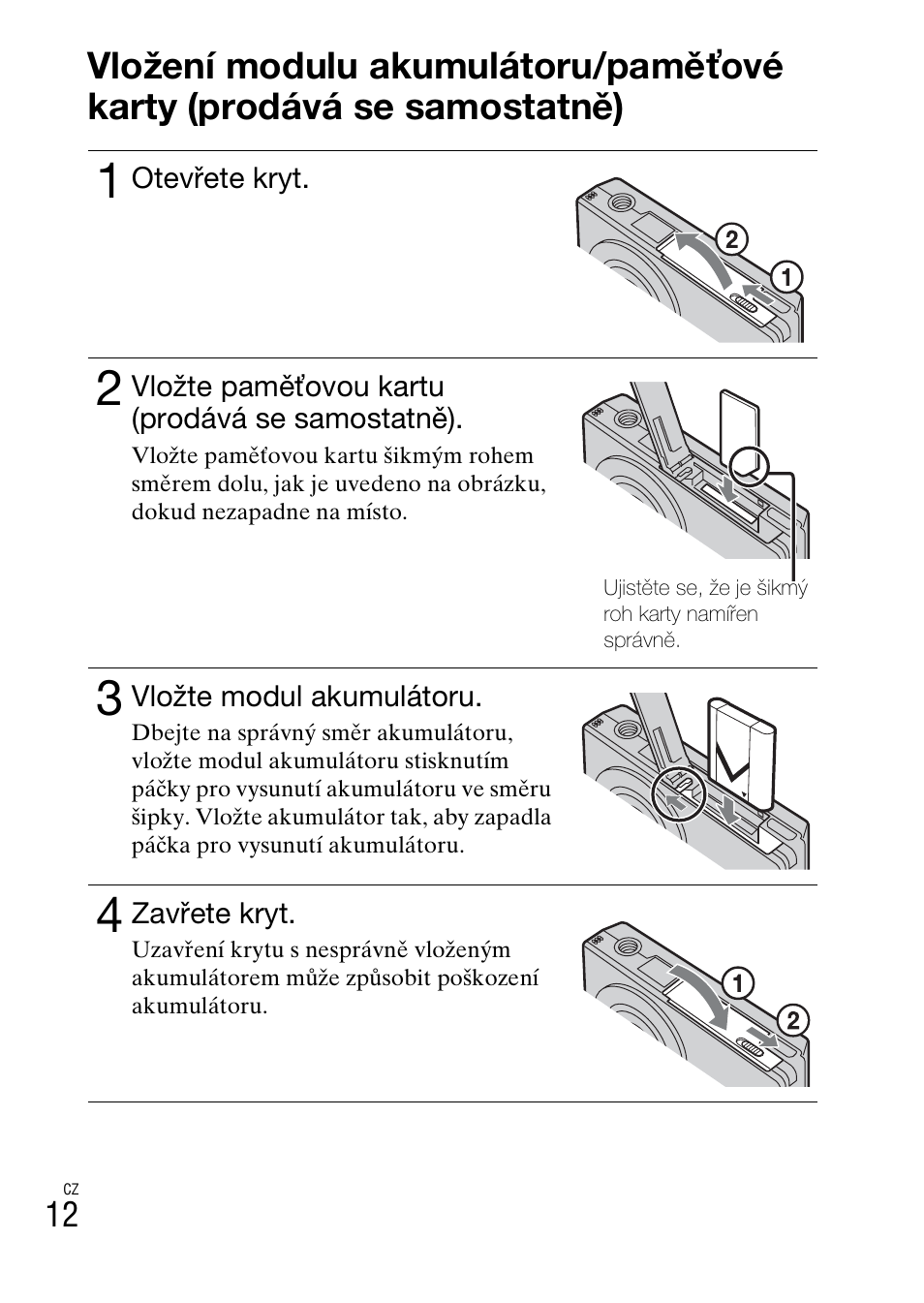 Vložení modulu akumulátoru/paměťové karty (prodává se samostatně)

1 Otevřete kryt.

2
1

2 Vložte paměťovou kartu (prodává se samostatně).

Vložte paměťovou kartu šikmým rohem směrem dolu, jak je uvedeno na obrázku, dokud nezapadne na místo.

Ujistěte se, že je šikmý roh karty namířen správně.

3 Vložte modul akumulátoru.

Dbejte na správný směr akumulátoru, vložte modul akumulátoru stisknutím páčky pro vysunutí akumulátoru ve směru šipky. Vložte akumulátor tak, aby zapadla páčka pro vysunutí akumulátoru.

4 Zavřete kryt.

Uzavření krytu s nesprávně vloženým akumulátorem může způsobit poškození akumulátoru.

1
2

CZ
12