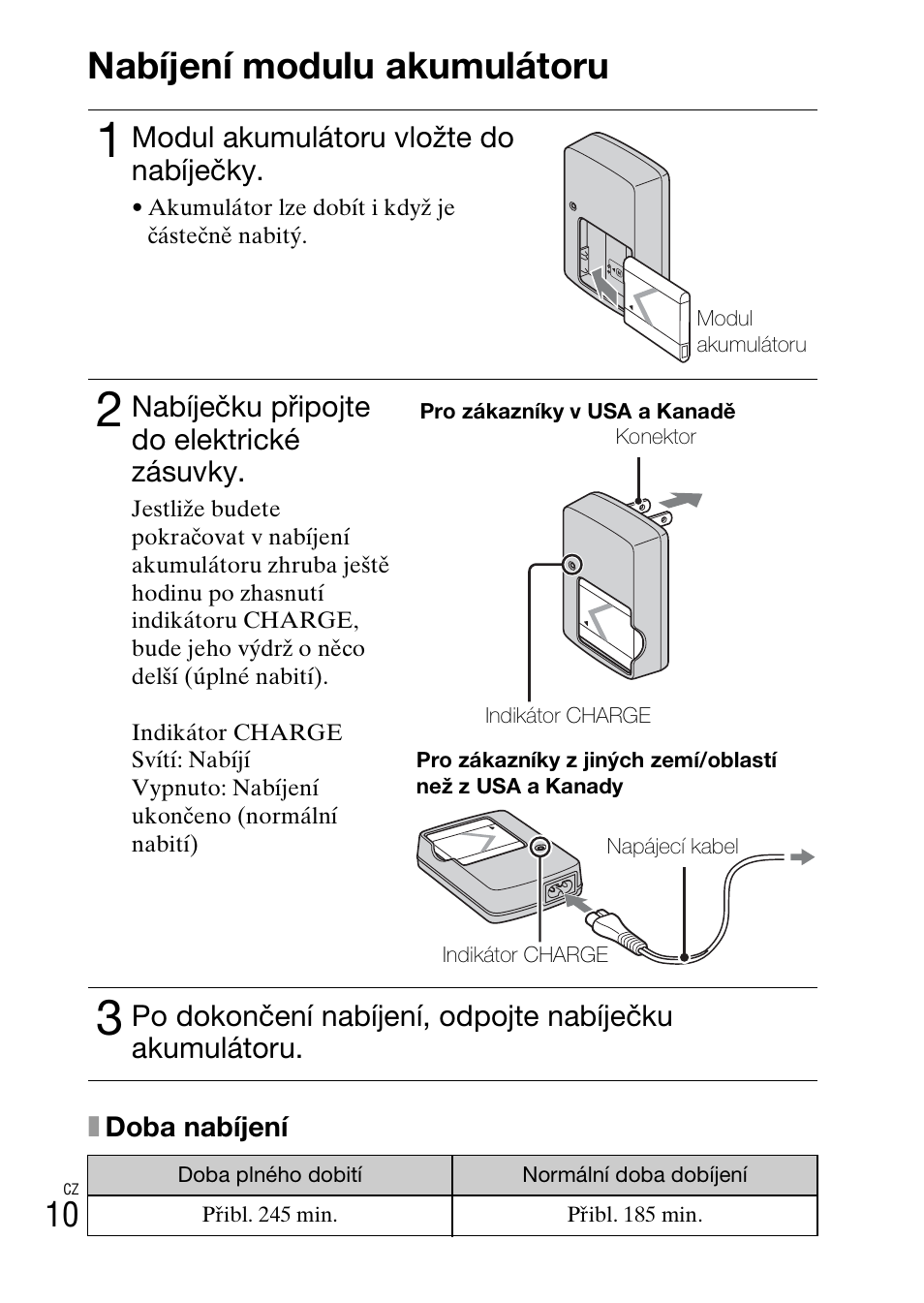 Nabíjení modulu akumulátoru

1 Modul akumulátoru vložte do nabíječky.

• Akumulátor lze dobít i když je částečně nabitý.

Modul akumulátoru

2 Nabíječku připojte do elektrické zásuvky.

Jestliže budete pokračovat v nabíjení akumulátoru zhruba ještě hodinu po zhasnutí indikátoru CHARGE, bude jeho výdrž o něco delší (úplné nabití).

Indikátor CHARGE
Svítí: Nabíjí
Vypnuto: Nabíjení ukončeno (normální nabití)

Pro zákazníky v USA a Kanadě

Konektor

Indikátor CHARGE

Pro zákazníky z jiných zemí/oblastí než z USA a Kanady

Napájecí kabel

Indikátor CHARGE

3 Po dokončení nabíjení, odpojte nabíječku akumulátoru.

Doba nabíjení

| Doba plného dobití | Normální doba dobíjení |
|---|---|
| Přibl. 245 min. | Přibl. 185 min. |

CZ
10