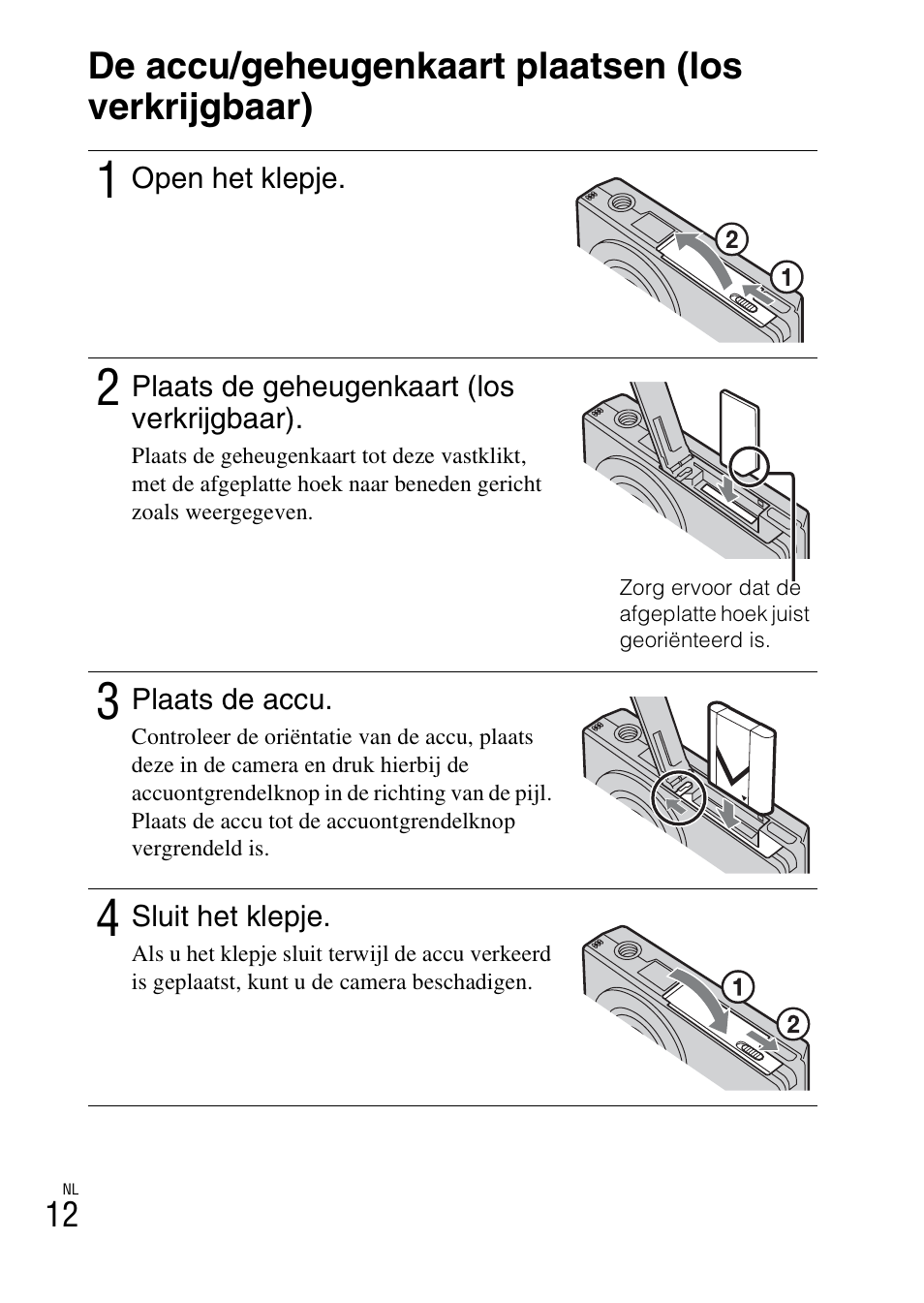 De accu/geheugenkaart plaatsen (los verkrijgbaar)

1 Open het klepje.

2

1

2 Plaats de geheugenkaart (los verkrijgbaar).

Plaats de geheugenkaart tot deze vastklikt, met de afgeplatte hoek naar beneden gericht zoals weergegeven.

Zorg ervoor dat de afgeplatte hoek juist georiënteerd is.

3 Plaats de accu.

Controleer de oriëntatie van de accu, plaats deze in de camera en druk hierbij de accuontgrendelknop in de richting van de pijl. Plaats de accu tot de accuontgrendelknop vergrendeld is.

4 Sluit het klepje.

Als u het klepje sluit terwijl de accu verkeerd is geplaatst, kunt u de camera beschadigen.

1

2

NL
12