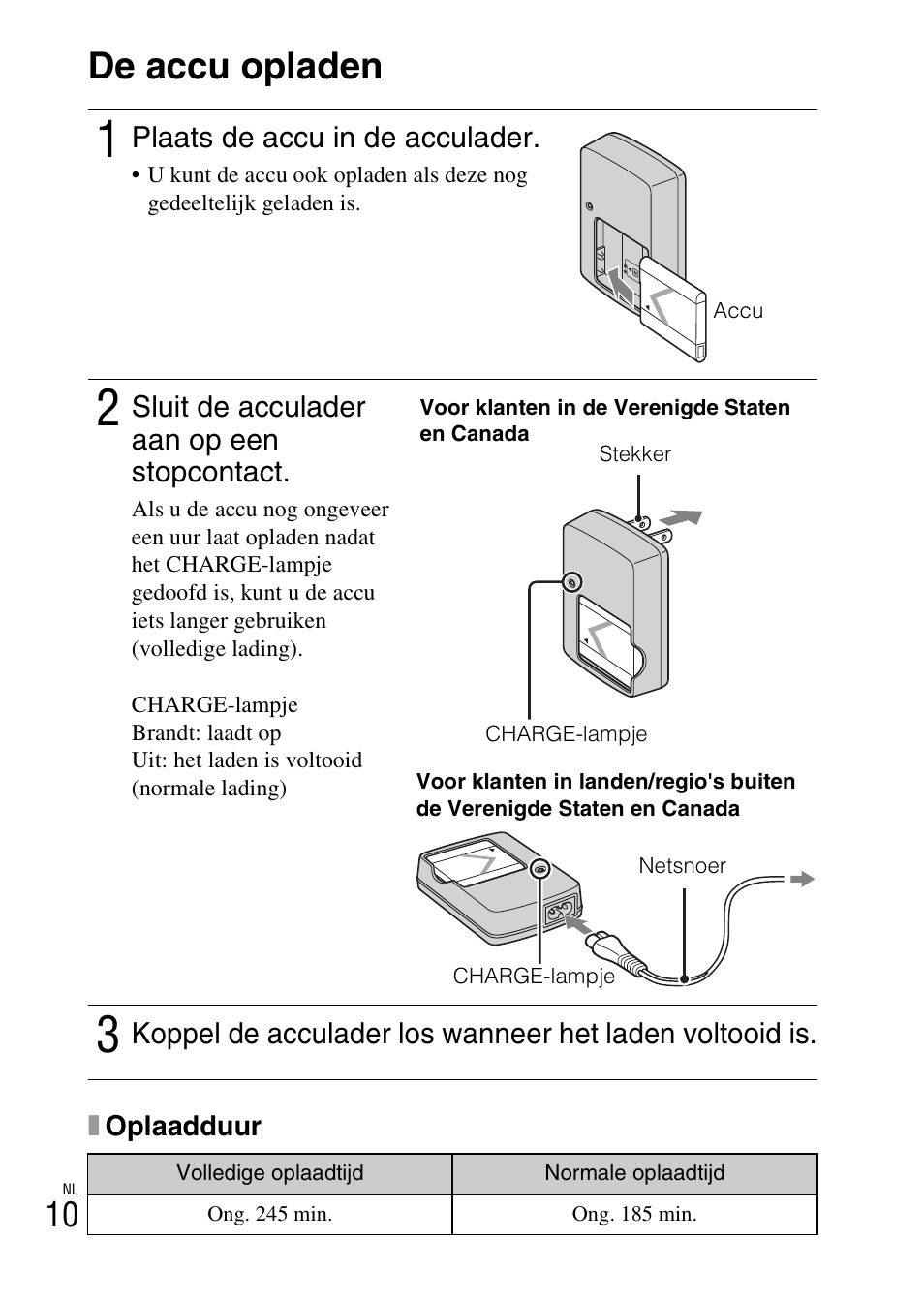 De accu opladen

1 Plaats de accu in de acculader.
• U kunt de accu ook opladen als deze nog gedeeltelijk geladen is.

Accu

2 Sluit de acculader aan op een stopcontact.
Als u de accu nog ongeveer een uur laat opladen nadat het CHARGE-lampje gedoofd is, kunt u de accu iets langer gebruiken (volledige lading).

CHARGE-lampje
Brandt: laadt op
Uit: het laden is voltooid (normale lading)

Voor klanten in de Verenigde Staten en Canada

Stekker

CHARGE-lampje

Voor klanten in landen/regio's buiten de Verenigde Staten en Canada

Netsnoer

CHARGE-lampje

3 Koppel de acculader los wanneer het laden voltooid is.

Oplaadduur

| Volledige oplaadtijd | Normale oplaadtijd |
|---|---|
| Ong. 245 min. | Ong. 185 min. |

NL
10