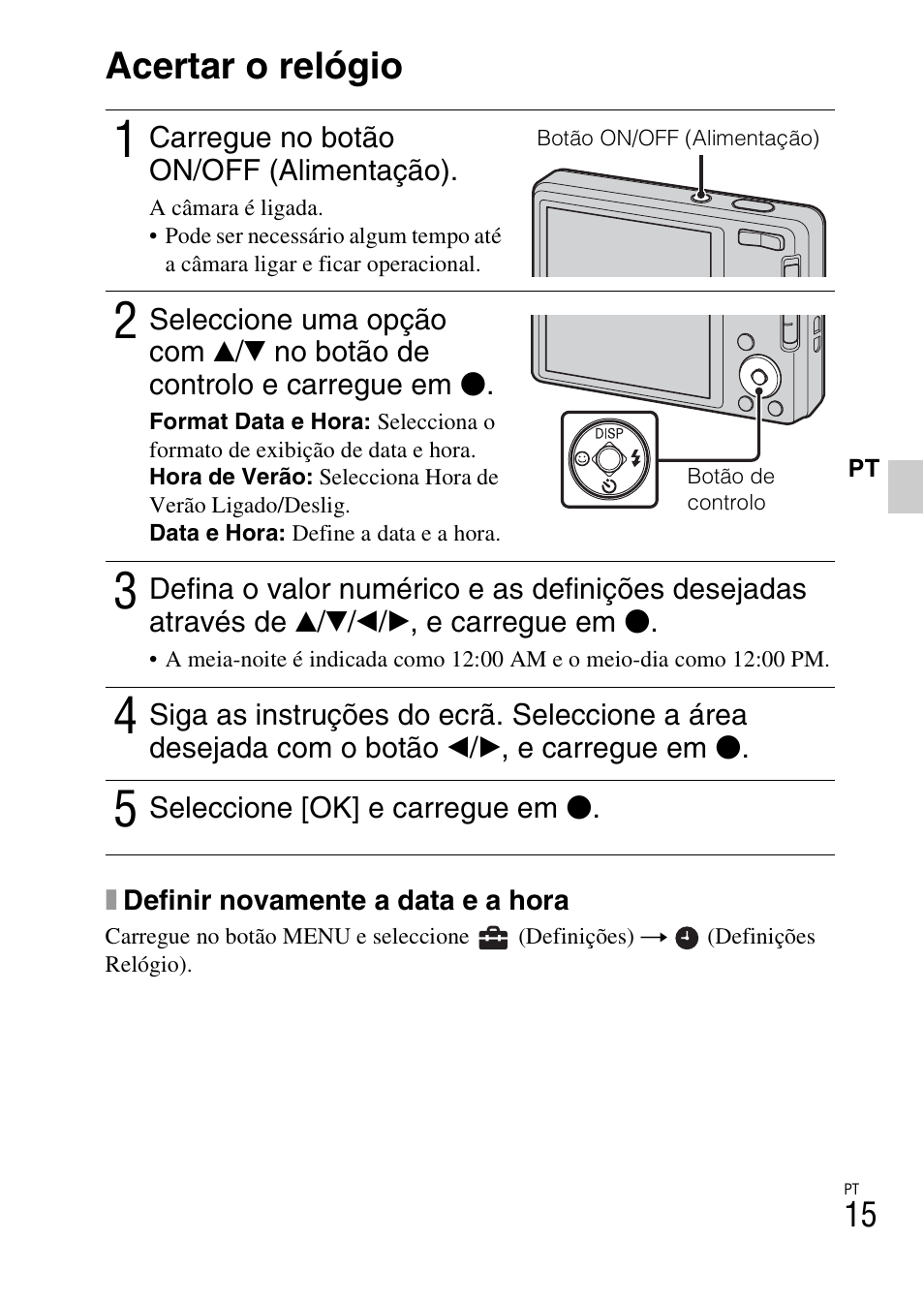 Acertar o relógio

1 Carregue no botão ON/OFF (Alimentação).

A câmara é ligada.
• Pode ser necessário algum tempo até a câmara ligar e ficar operacional.

Botão ON/OFF (Alimentação)

2 Seleccione uma opção com ▲/▼ no botão de controlo e carregue em ●.

Format Data e Hora: Selecciona o formato de exibição de data e hora.
Hora de Verão: Selecciona Hora de Verão Ligado/Deslig.
Data e Hora: Define a data e a hora.

DISP

Botão de controlo

PT

3 Defina o valor numérico e as definições desejadas através de ▲/▼/◄/►, e carregue em ●.

• A meia-noite é indicada como 12:00 AM e o meio-dia como 12:00 PM.

4 Siga as instruções do ecrã. Seleccione a área desejada com o botão ◄/►, e carregue em ●.

5 Seleccione [OK] e carregue em ●.

Definir novamente a data e a hora

Carregue no botão MENU e seleccione (Definições) → (Definições Relógio).

PT
15