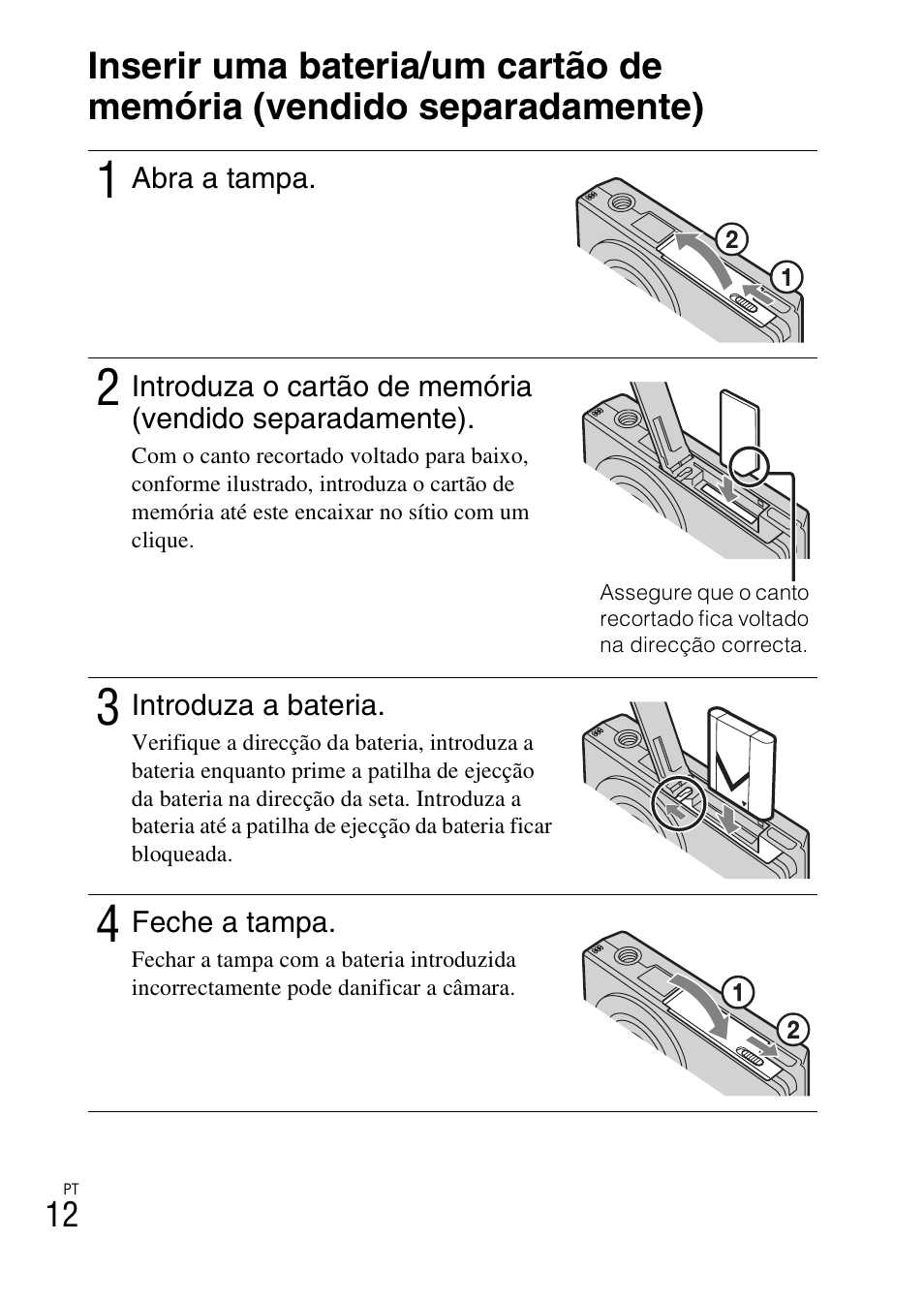 Inserir uma bateria/um cartão de memória (vendido separadamente)

1 Abra a tampa.

2
1

2 Introduza o cartão de memória (vendido separadamente).

Com o canto recortado voltado para baixo, conforme ilustrado, introduza o cartão de memória até este encaixar no sítio com um clique.

Assegure que o canto recortado fica voltado na direcção correcta.

3 Introduza a bateria.

Verifique a direcção da bateria, introduza a bateria enquanto prime a patilha de ejecção da bateria na direcção da seta. Introduza a bateria até a patilha de ejecção da bateria ficar bloqueada.

4 Feche a tampa.

Fechar a tampa com a bateria introduzida incorrectamente pode danificar a câmara.

1
2

PT
12