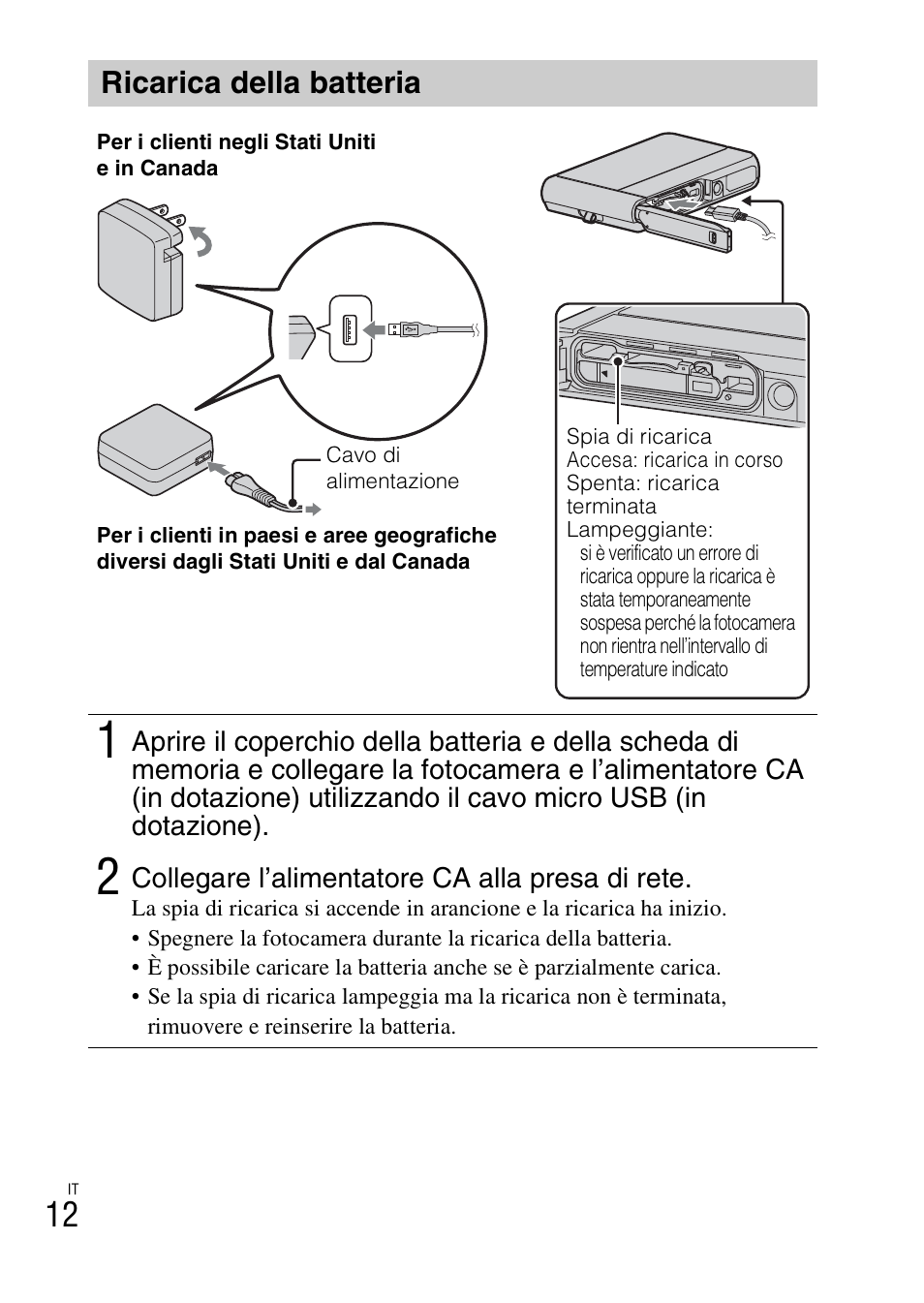 Ricarica della batteria

Per i clienti negli Stati Uniti e in Canada

Cavo di alimentazione

Per i clienti in paesi e aree geografiche diversi dagli Stati Uniti e dal Canada

Spia di ricarica
Accesa: ricarica in corso
Spenta: ricarica terminata
Lampeggiante:
si è verificato un errore di ricarica oppure la ricarica è stata temporaneamente sospesa perché la fotocamera non rientra nell'intervallo di temperature indicato

1 Aprire il coperchio della batteria e della scheda di memoria e collegare la fotocamera e l'alimentatore CA (in dotazione) utilizzando il cavo micro USB (in dotazione).

2 Collegare l'alimentatore CA alla presa di rete.
La spia di ricarica si accende in arancione e la ricarica ha inizio.
• Spegnere la fotocamera durante la ricarica della batteria.
• È possibile caricare la batteria anche se è parzialmente carica.
• Se la spia di ricarica lampeggia ma la ricarica non è terminata, rimuovere e reinserire la batteria.

IT
12