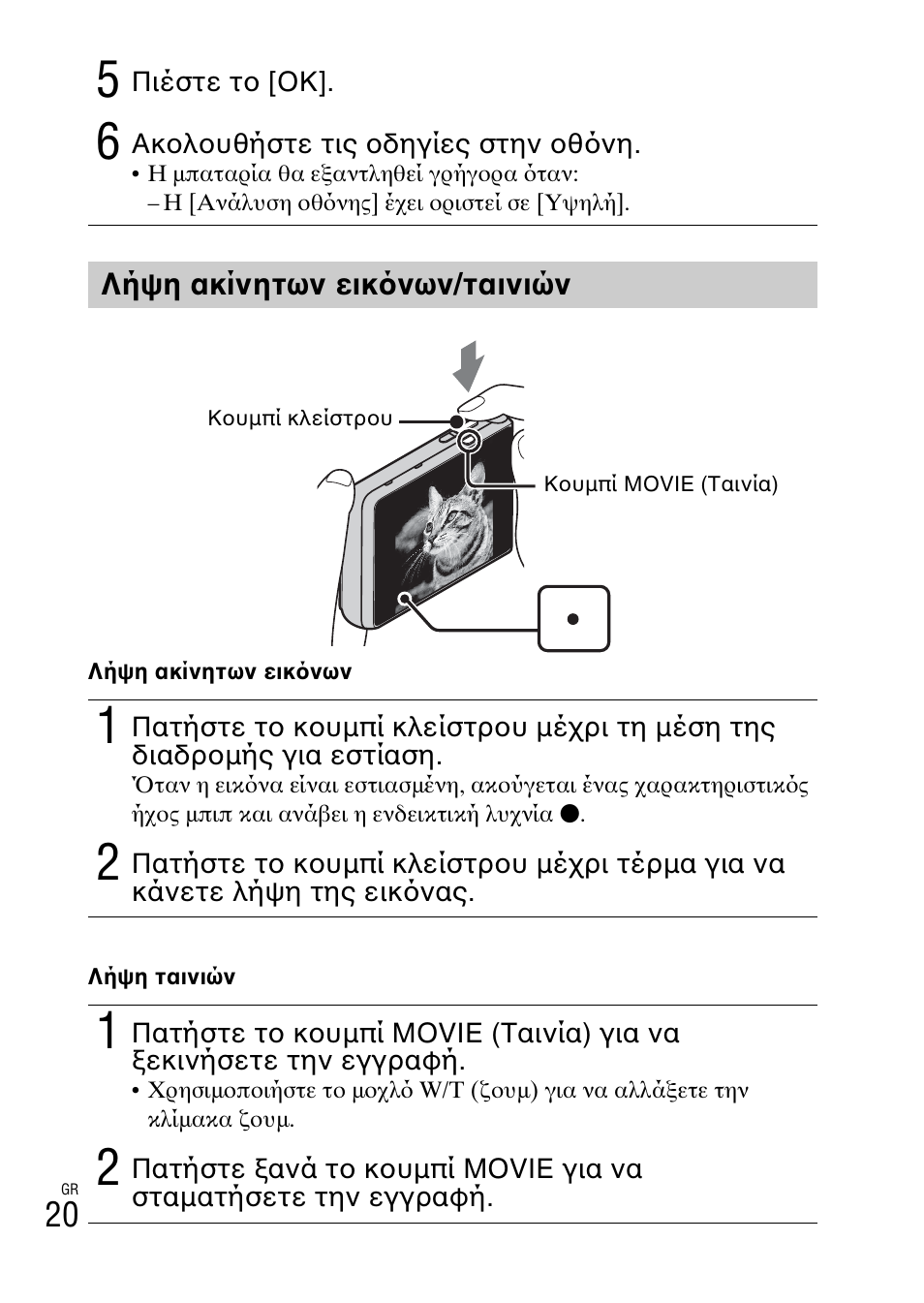 5 Πιέστε το [OK].

6 Ακολουθήστε τις οδηγίες στην οθόνη.
• Η μπαταρία θα εξαντληθεί γρήγορα όταν:
– Η [Ανάλυση οθόνης] έχει οριστεί σε [Υψηλή].

Λήψη ακίνητων εικόνων/ταινιών

Κουμπί κλείστρου
Κουμπί MOVIE (Ταινία)

Λήψη ακίνητων εικόνων

1 Πατήστε το κουμπί κλείστρου μέχρι τη μέση της διαδρομής για εστίαση.
Όταν η εικόνα είναι εστιασμένη, ακούγεται ένας χαρακτηριστικός ήχος μπιπ και ανάβει η ενδεικτική λυχνία ●.

2 Πατήστε το κουμπί κλείστρου μέχρι τέρμα για να κάνετε λήψη της εικόνας.

Λήψη ταινιών

1 Πατήστε το κουμπί MOVIE (Ταινία) για να ξεκινήσετε την εγγραφή.
• Χρησιμοποιήστε το μοχλό W/T (ζουμ) για να αλλάξετε την κλίμακα ζουμ.

2 Πατήστε ξανά το κουμπί MOVIE για να σταματήσετε την εγγραφή.

GR
20