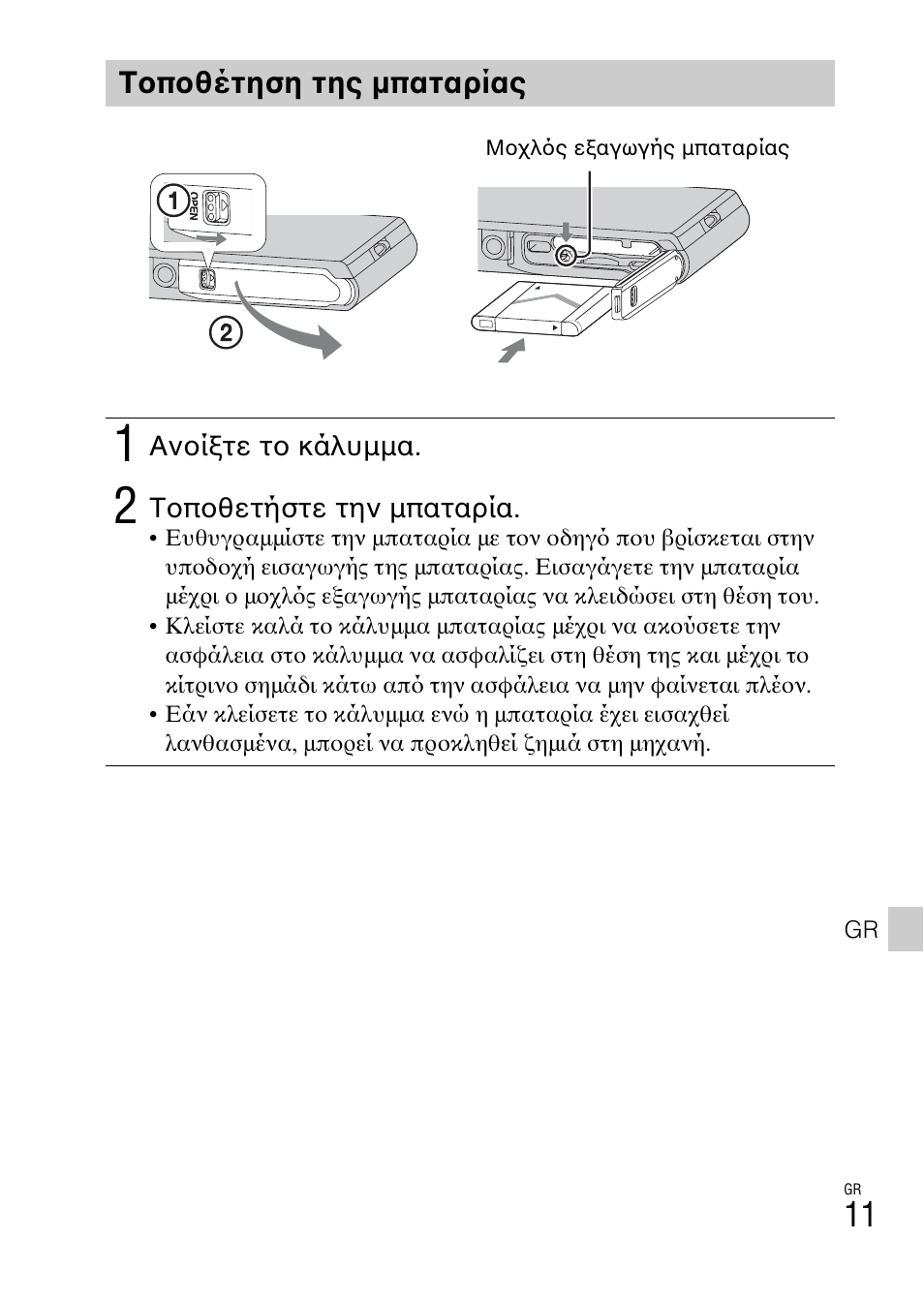 Τοποθέτηση της μπαταρίας

Μοχλός εξαγωγής μπαταρίας

① OPEN

②

1 Ανοίξτε το κάλυμμα.

2 Τοποθετήστε την μπαταρία.

• Ευθυγραμμίστε την μπαταρία με τον οδηγό που βρίσκεται στην υποδοχή εισαγωγής της μπαταρίας. Εισαγάγετε την μπαταρία μέχρι ο μοχλός εξαγωγής μπαταρίας να κλειδώσει στη θέση του.
• Κλείστε καλά το κάλυμμα μπαταρίας μέχρι να ακούσετε την ασφάλεια στο κάλυμμα να ασφαλίζει στη θέση της και μέχρι το κίτρινο σημάδι κάτω από την ασφάλεια να μην φαίνεται πλέον.
• Εάν κλείσετε το κάλυμμα ενώ η μπαταρία έχει εισαχθεί λανθασμένα, μπορεί να προκληθεί ζημιά στη μηχανή.

GR

GR
11