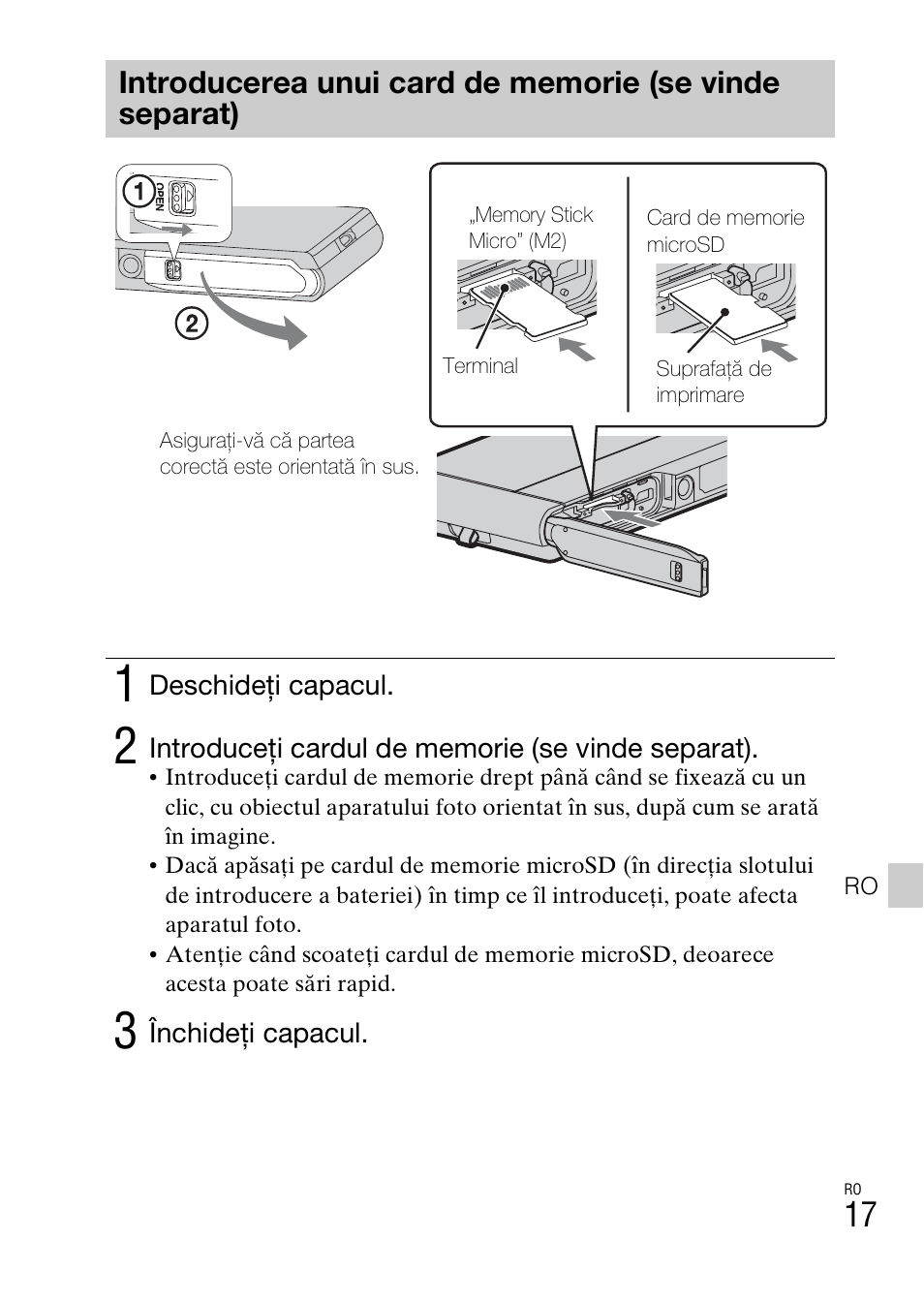 Introducerea unui card de memorie (se vinde separat)

1

OPEN

2

„Memory Stick Micro” (M2)

Terminal

Card de memorie microSD

Suprafață de imprimare

Asigurați-vă că partea corectă este orientată în sus.

1 Deschideți capacul.

2 Introduceți cardul de memorie (se vinde separat).
• Introduceți cardul de memorie drept până când se fixează cu un clic, cu obiectul aparatului foto orientat în sus, după cum se arată în imagine.
• Dacă apăsați pe cardul de memorie microSD (în direcția slotului de introducere a bateriei) în timp ce îl introduceți, poate afecta aparatul foto.
• Atenție când scoateți cardul de memorie microSD, deoarece acesta poate sări rapid.

3 Închideți capacul.

RO

RO
17