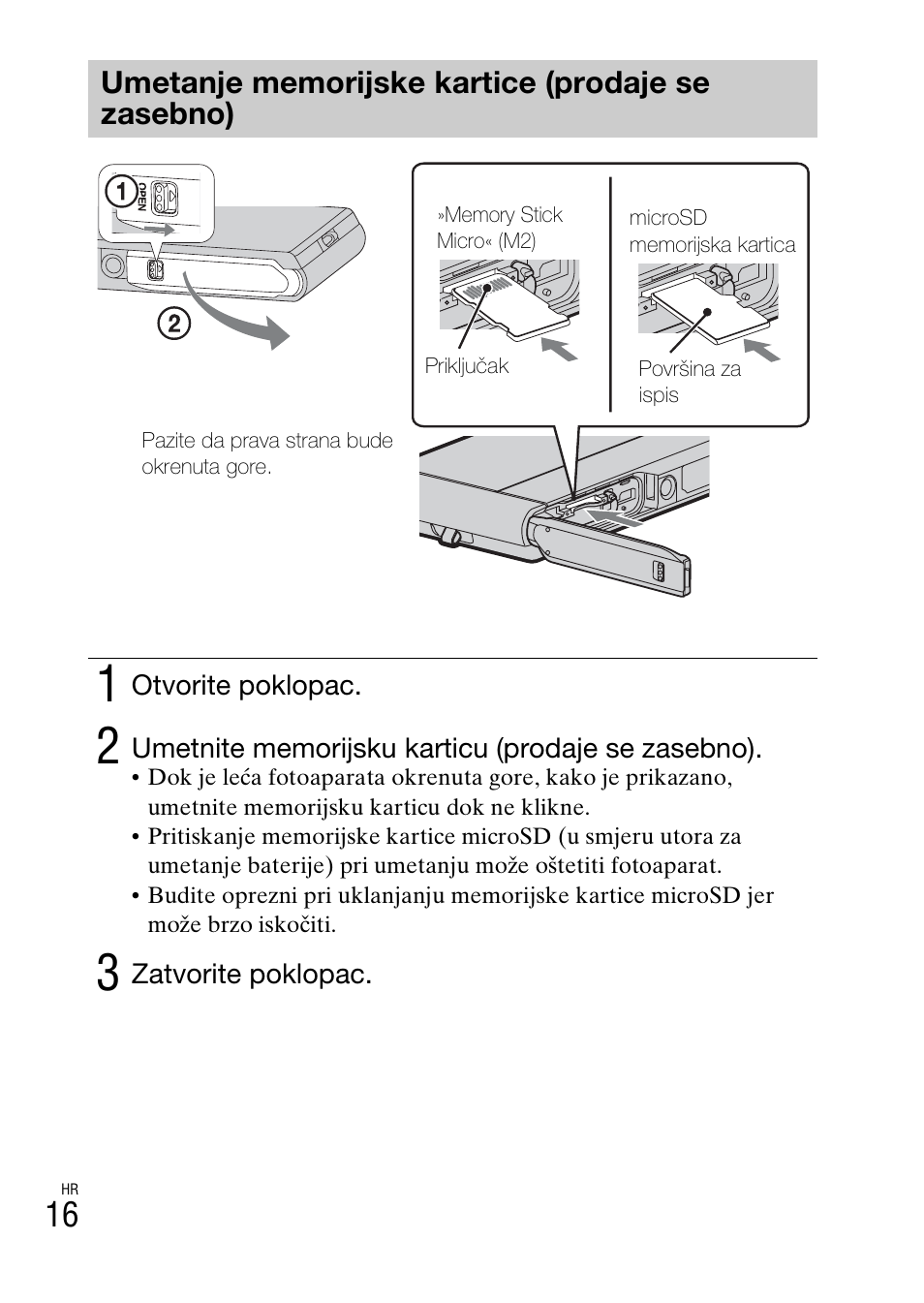 Umetanje memorijske kartice (prodaje se zasebno)

①

OPEN

②

»Memory Stick Micro« (M2)

Priključak

microSD memorijska kartica

Površina za ispis

Pazite da prava strana bude okrenuta gore.

1 Otvorite poklopac.

2 Umetnite memorijsku karticu (prodaje se zasebno).
• Dok je leća fotoaparata okrenuta gore, kako je prikazano, umetnite memorijsku karticu dok ne klikne.
• Pritiskanje memorijske kartice microSD (u smjeru utora za umetanje baterije) pri umetanju može oštetiti fotoaparat.
• Budite oprezni pri uklanjanju memorijske kartice microSD jer može brzo iskočiti.

3 Zatvorite poklopac.

HR
16