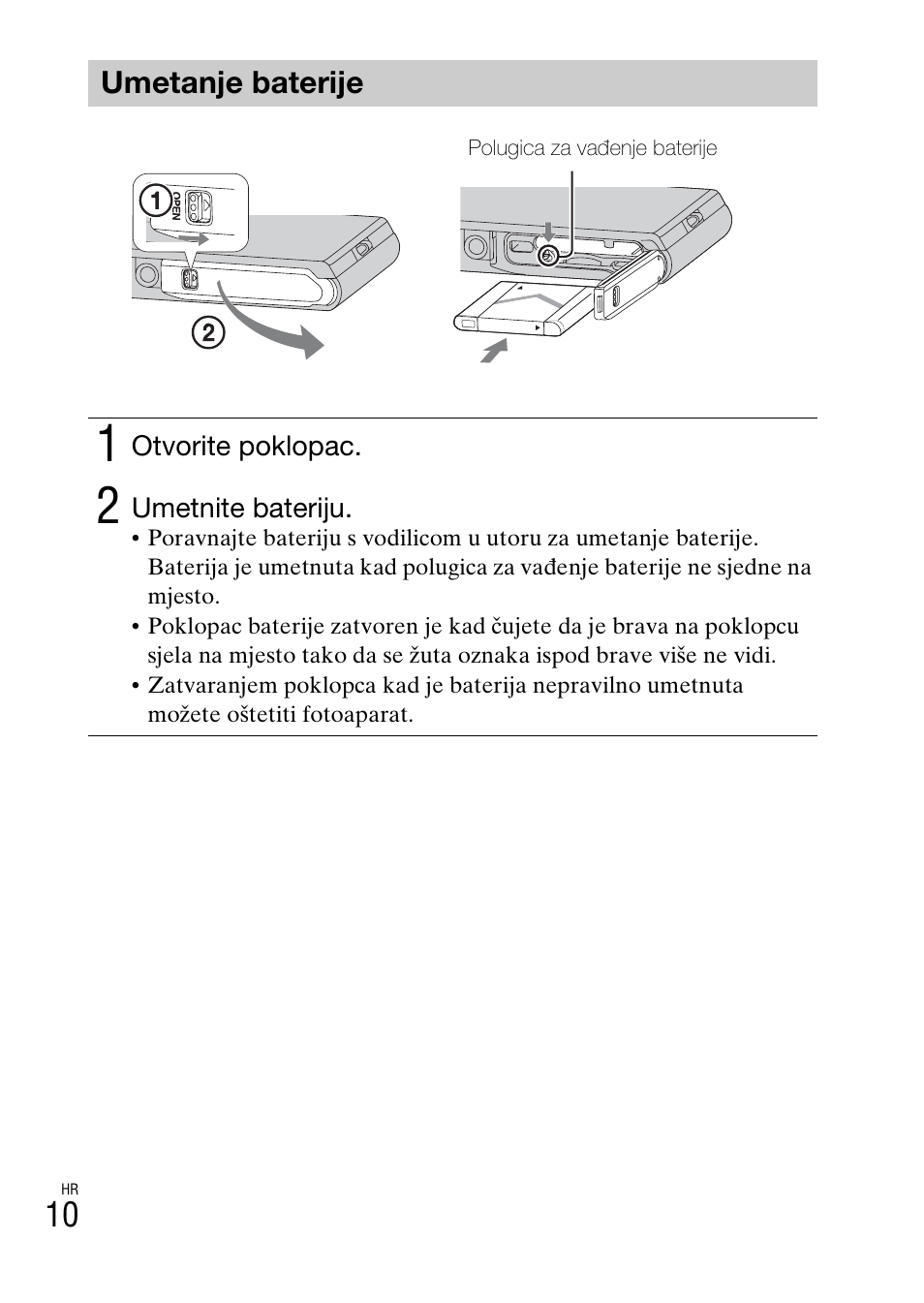 Umetanje baterije

Polugica za vađenje baterije

1 OPEN

2

1 Otvorite poklopac.

2 Umetnite bateriju.
• Poravnajte bateriju s vodilicom u utoru za umetanje baterije. Baterija je umetnuta kad polugica za vađenje baterije ne sjedne na mjesto.
• Poklopac baterije zatvoren je kad čujete da je brava na poklopcu sjela na mjesto tako da se žuta oznaka ispod brave više ne vidi.
• Zatvaranjem poklopca kad je baterija nepravilno umetnuta možete oštetiti fotoaparat.

HR
10